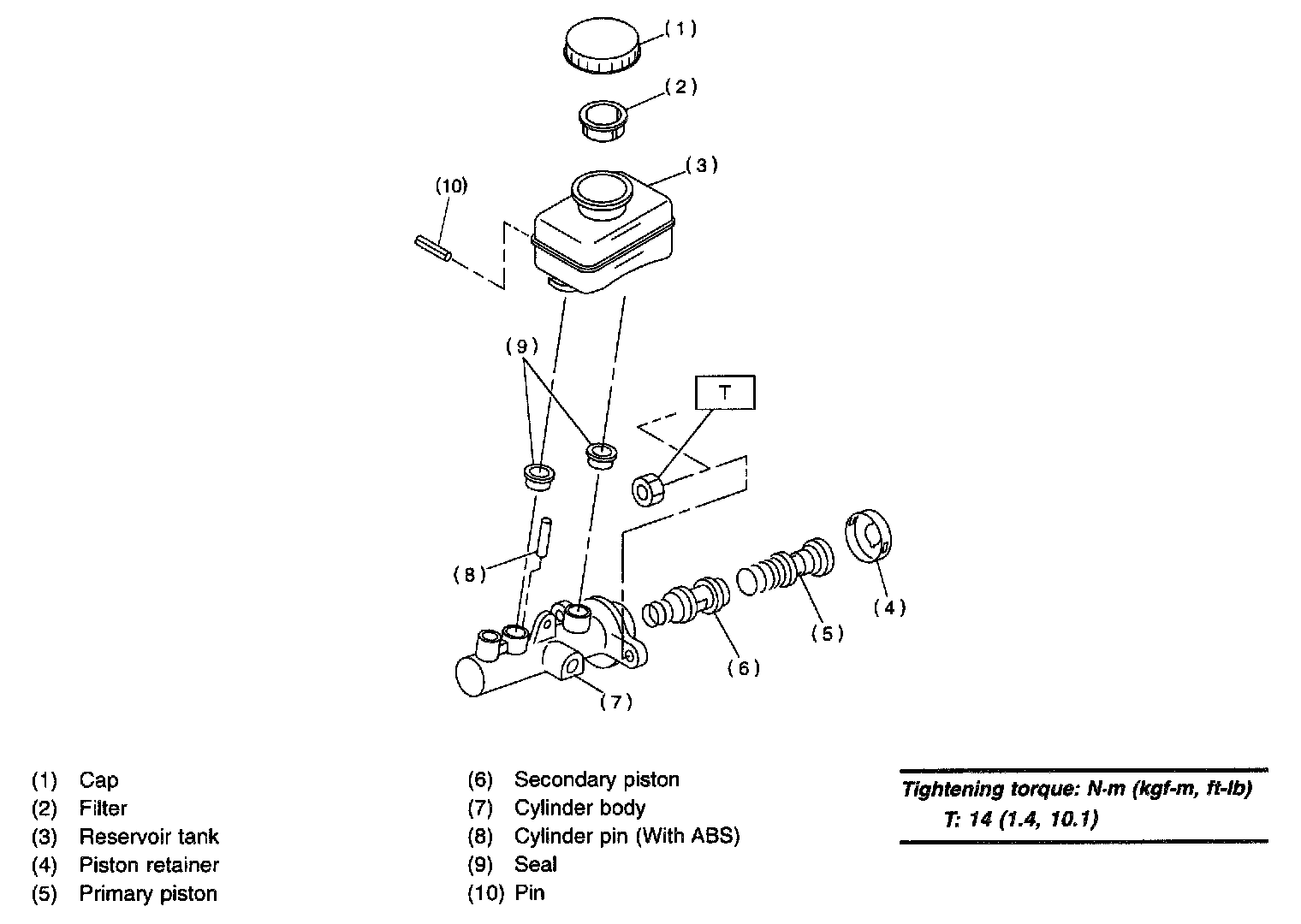 (1)
(2)
(3)
(10)
(9)
T
(8)
(4)
(5)
(6)
(7)

(1) Cap
(2) Filter
(3) Reservoir tank
(4) Piston retainer
(5) Primary piston

(6) Secondary piston
(7) Cylinder body
(8) Cylinder pin (With ABS)
(9) Seal
(10) Pin

Tightening torque: N·m (kgf-m, ft-lb)
T: 14 (1.4, 10.1)