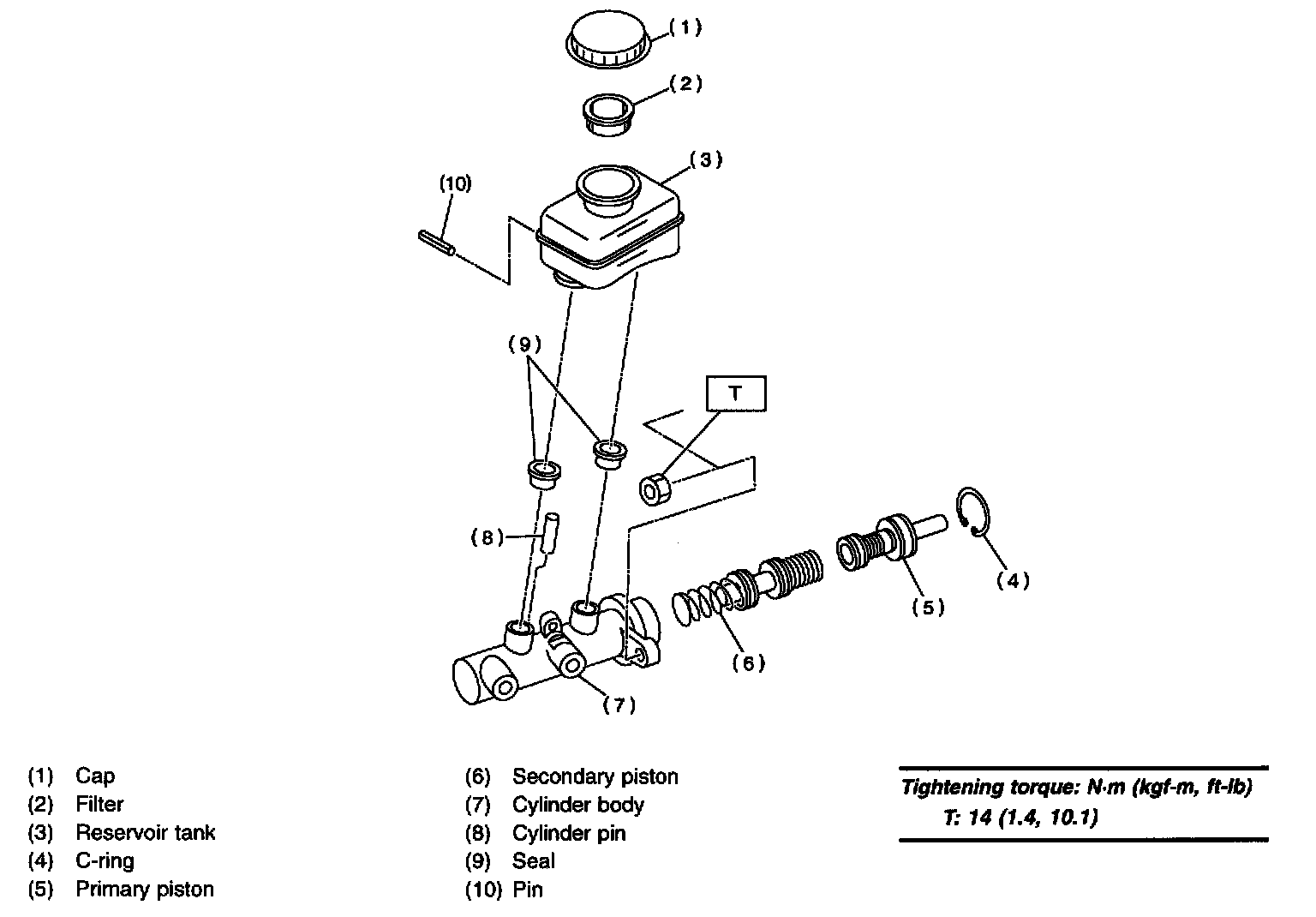 (1)

(2)

(3)

(10)

(9)

T

(8)

(4)

(5)

(6)

(7)

(1) Cap
(2) Filter
(3) Reservoir tank
(4) C-ring
(5) Primary piston

(6) Secondary piston
(7) Cylinder body
(8) Cylinder pin
(9) Seal
(10) Pin

Tightening torque: N·m (kgf-m, ft-lb)
T: 14 (1.4, 10.1)