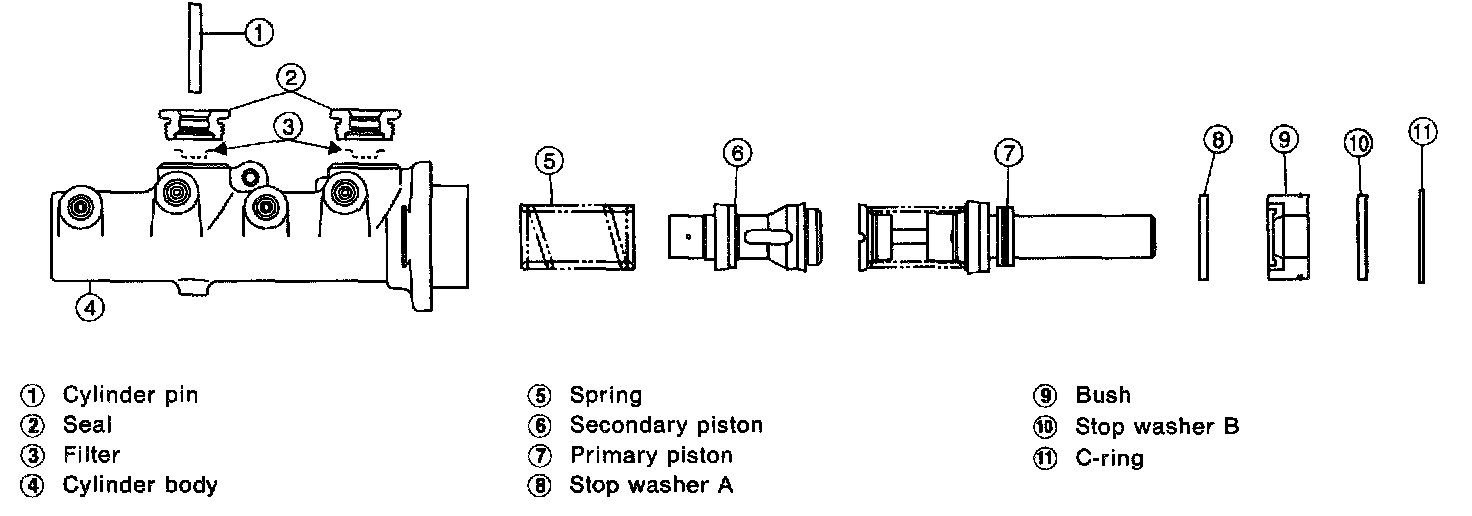 ①
②
③
④
⑤
⑥
⑦
⑧
⑨
⑩
⑪

① Cylinder pin
② Seal
③ Filter
④ Cylinder body

⑤ Spring
⑥ Secondary piston
⑦ Primary piston
⑧ Stop washer A

⑨ Bush
⑩ Stop washer B
⑪ C-ring