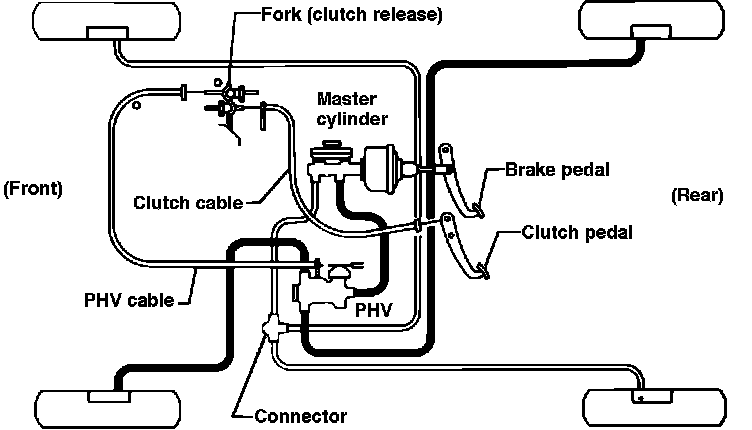 Fork (clutch release)

Master cylinder

(Front)

Clutch cable

Brake pedal

(Rear)

Clutch pedal

PHV cable

PHV

Connector