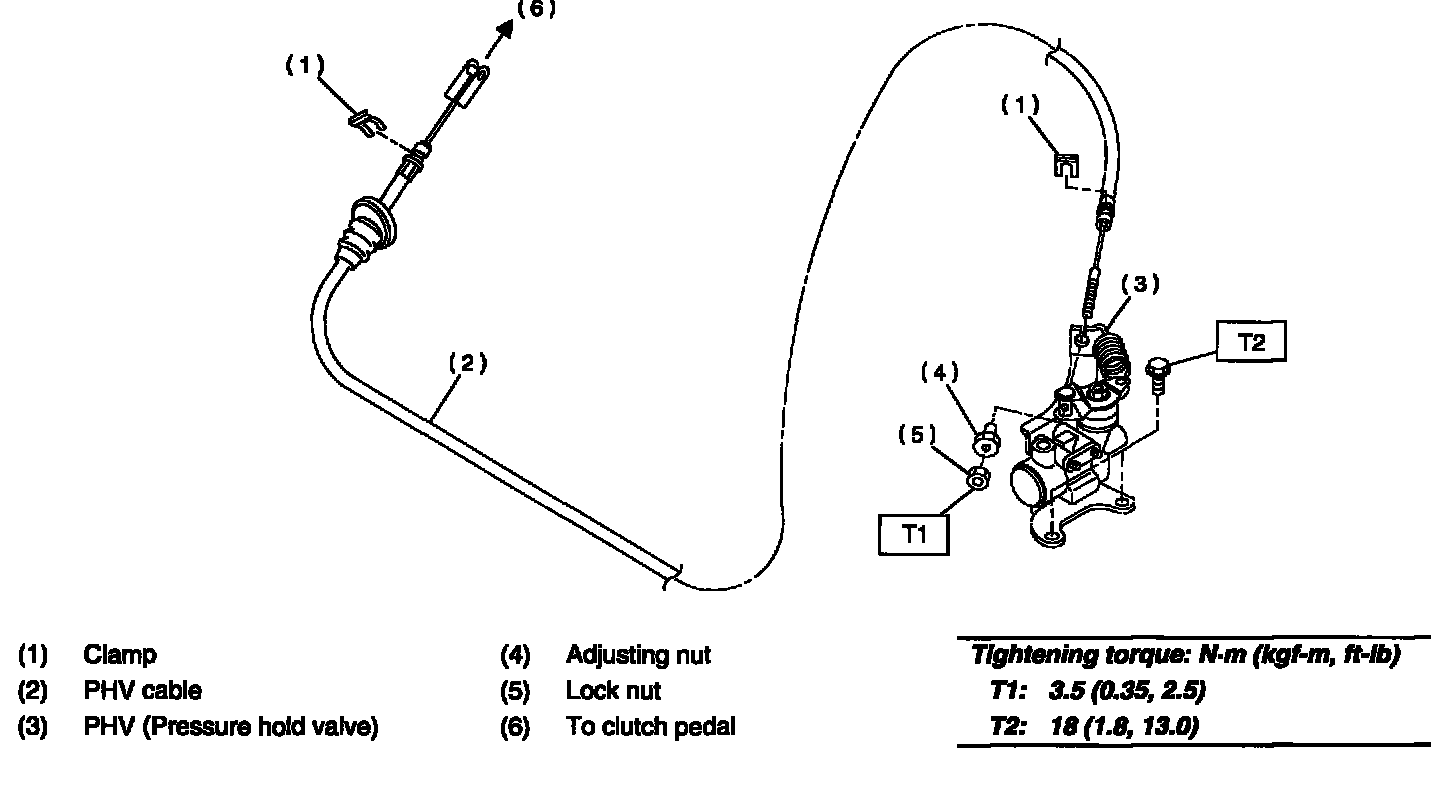 (6)
(1)
(1)
(3)
T2
(2)
(4)
(5)
T1

(1) Clamp
(2) PHV cable
(3) PHV (Pressure hold valve)

(4) Adjusting nut
(5) Lock nut
(6) To clutch pedal

Tightening torque: N·m (kgf-m, ft-lb)
T1: 3.5 (0.35, 2.5)
T2: 18 (1.8, 13.0)