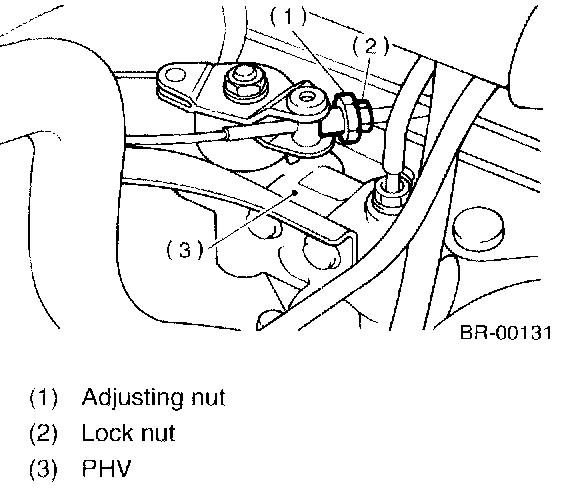 (1)
(2)
(3)
BR-00131

(1) Adjusting nut
(2) Lock nut
(3) PHV