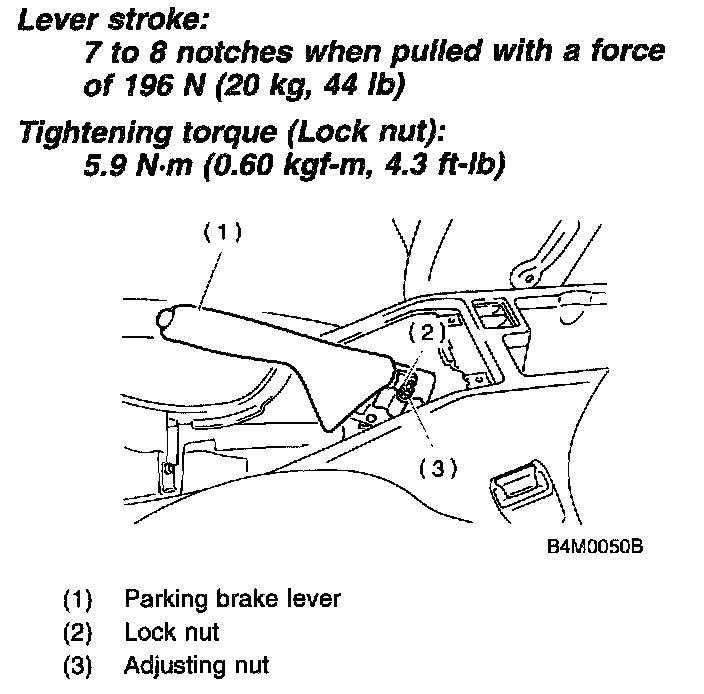 Lever stroke:
7 to 8 notches when pulled with a force of 196 N (20 kg, 44 lb)

Tightening torque (Lock nut):
5.9 N·m (0.60 kgf-m, 4.3 ft-lb)

(1)

(2)

(3)

B4M0050B

(1) Parking brake lever
(2) Lock nut
(3) Adjusting nut