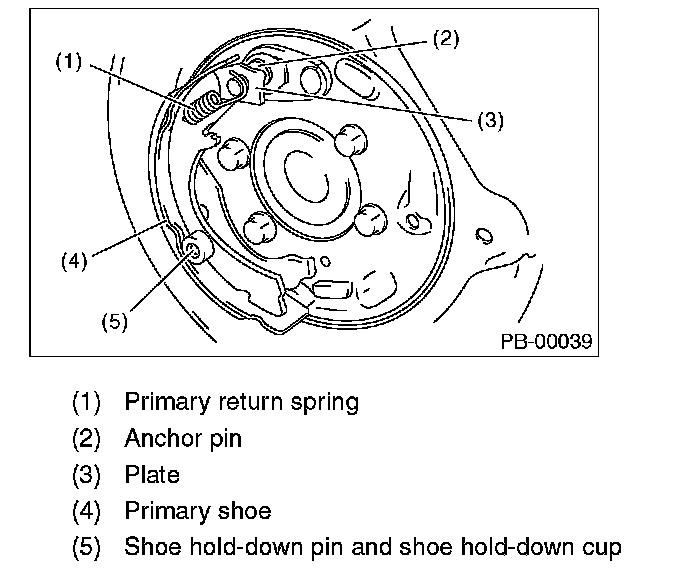 (1)
(2)
(3)
(4)
(5)
PB-00039

(1) Primary return spring
(2) Anchor pin
(3) Plate
(4) Primary shoe
(5) Shoe hold-down pin and shoe hold-down cup