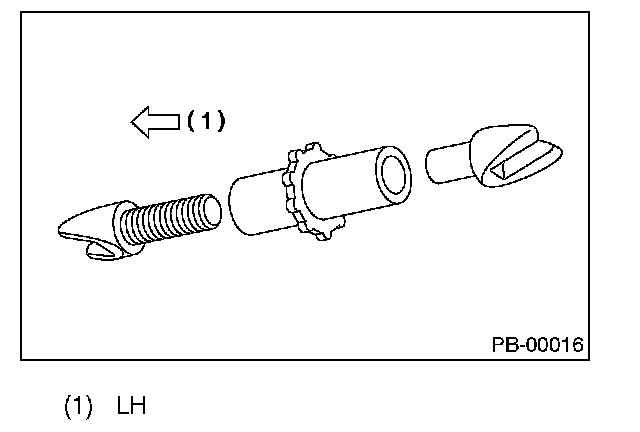 (1)

PB-00016

(1) LH