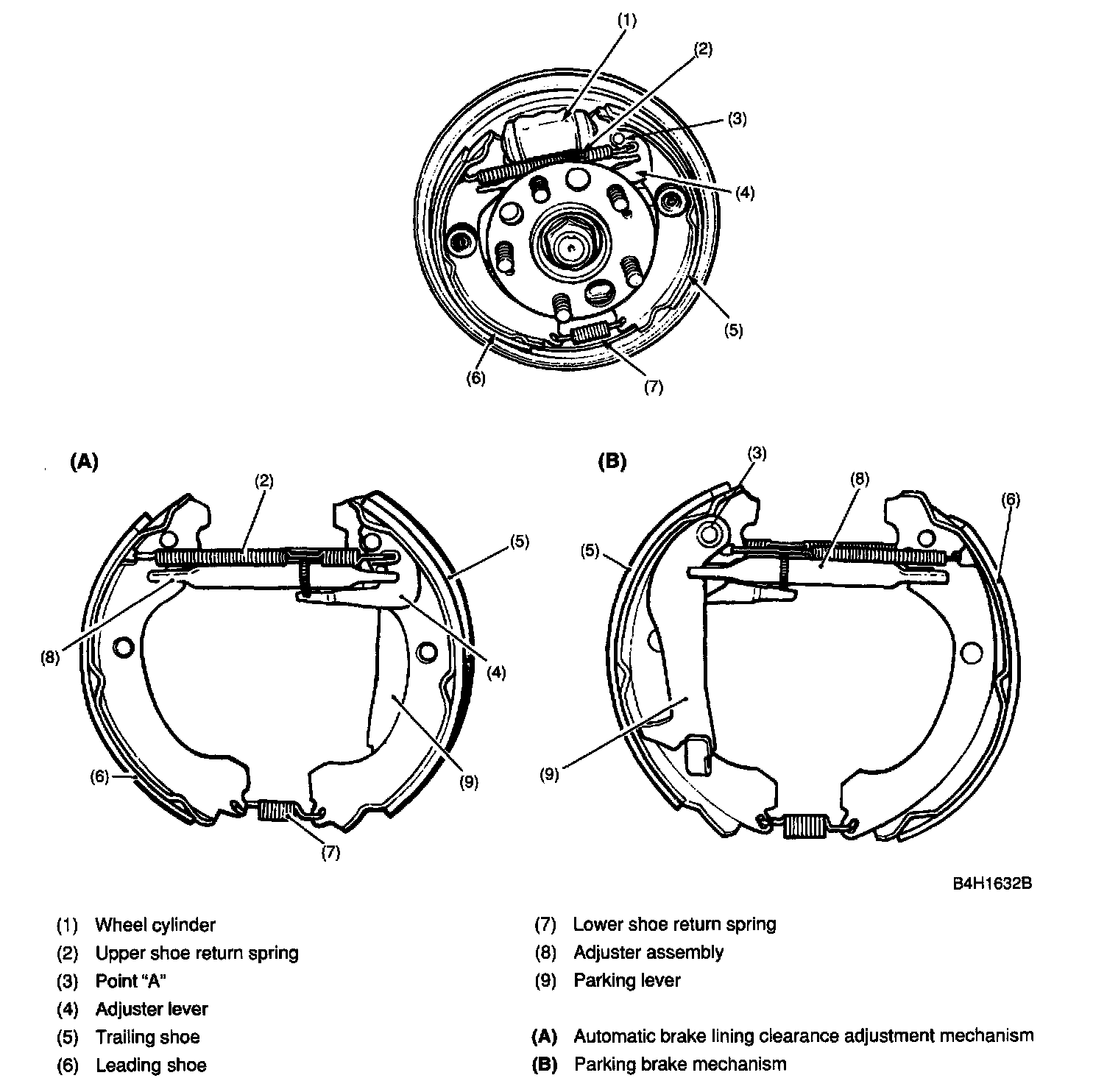 (1)
(2)
(3)
(4)
(5)
(6)
(7)

(A)
(2)
(5)
(8)
(4)
(9)
(6)
(7)

(B)
(3)
(8)
(6)
(5)
(9)

B4H1632B

(1) Wheel cylinder
(2) Upper shoe return spring
(3) Point "A"
(4) Adjuster lever
(5) Trailing shoe
(6) Leading shoe

(7) Lower shoe return spring
(8) Adjuster assembly
(9) Parking lever

(A) Automatic brake lining clearance adjustment mechanism
(B) Parking brake mechanism