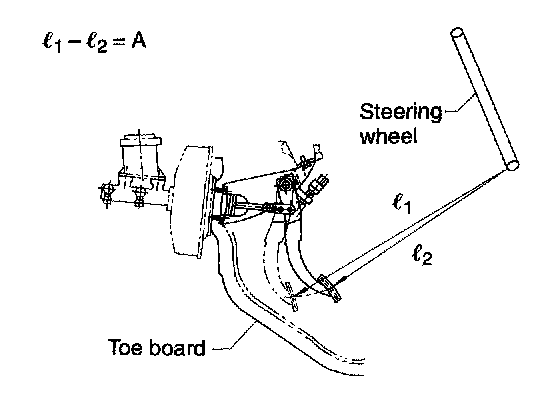 $\ell_1 - \ell_2 = A$

Steering wheel

$\ell_1$

$\ell_2$

Toe board