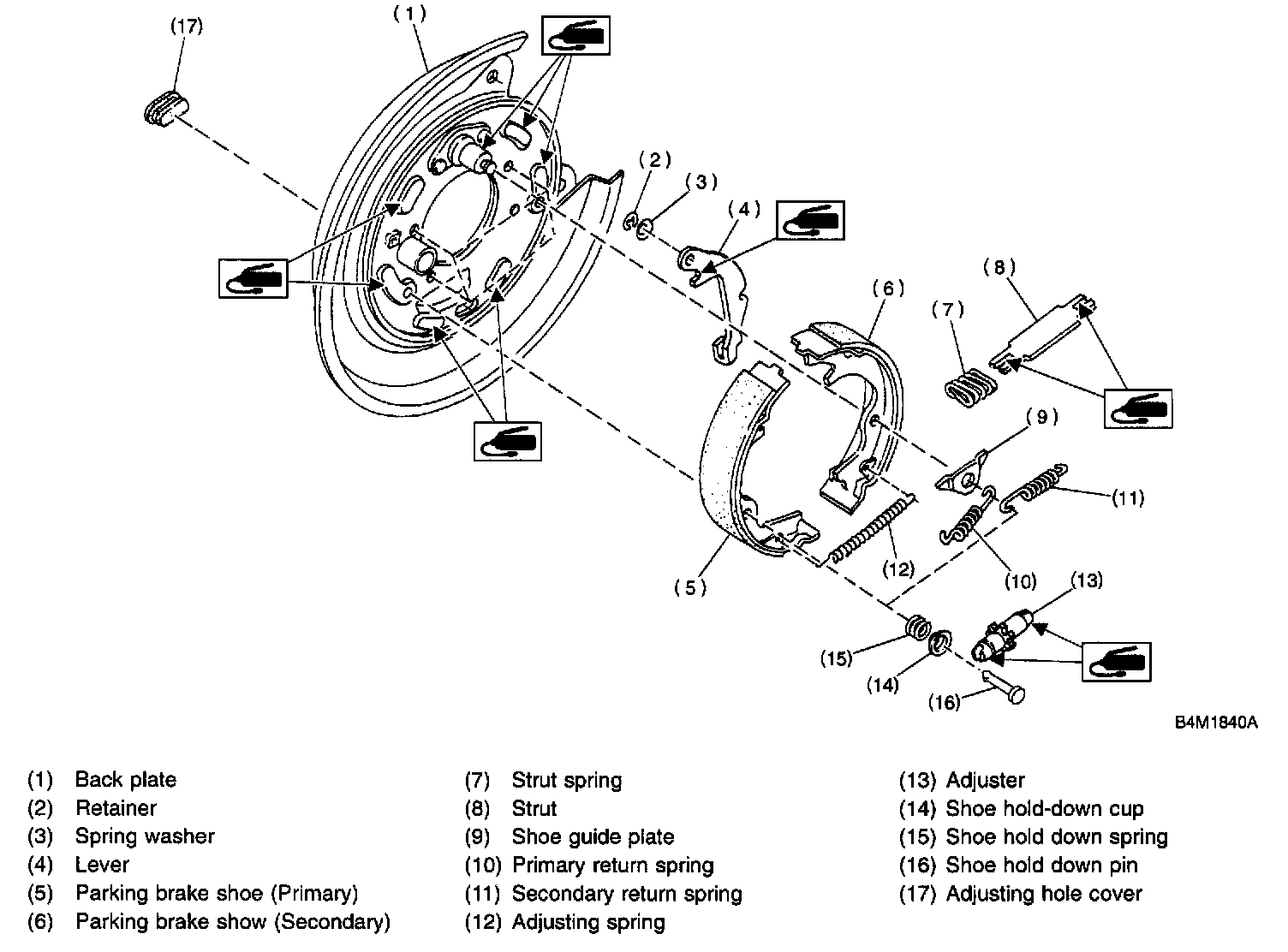 (17)
(1)
(2)
(3)
(4)
(6)
(8)
(7)
(9)
(11)
(12)
(10)
(5)
(13)
(15)
(14)
(16)
B4M1840A

(1) Back plate
(2) Retainer
(3) Spring washer
(4) Lever
(5) Parking brake shoe (Primary)
(6) Parking brake show (Secondary)

(7) Strut spring
(8) Strut
(9) Shoe guide plate
(10) Primary return spring
(11) Secondary return spring
(12) Adjusting spring

(13) Adjuster
(14) Shoe hold-down cup
(15) Shoe hold down spring
(16) Shoe hold down pin
(17) Adjusting hole cover