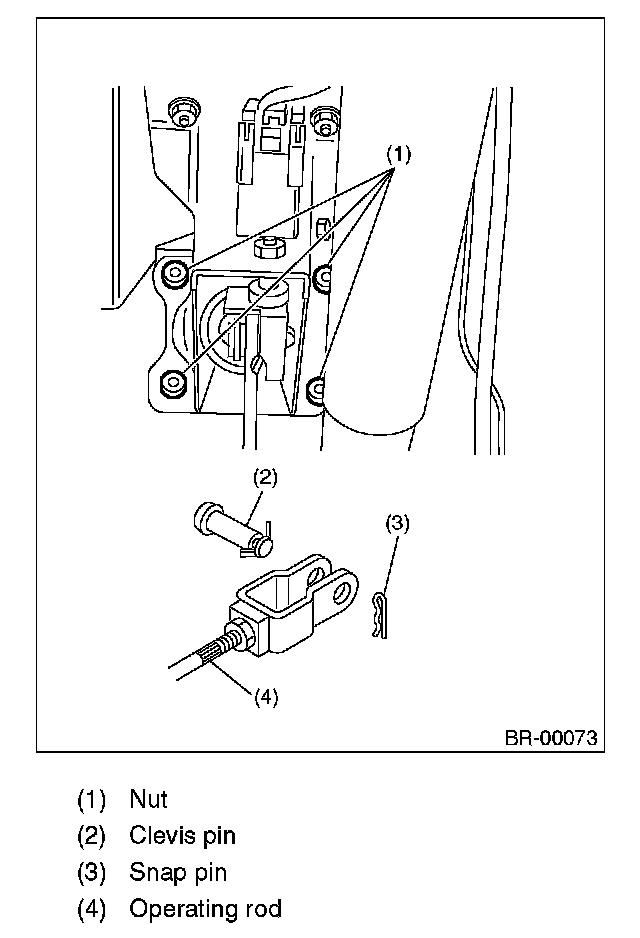 (1)

(2)

(3)

(4)

BR-00073

(1) Nut
(2) Clevis pin
(3) Snap pin
(4) Operating rod