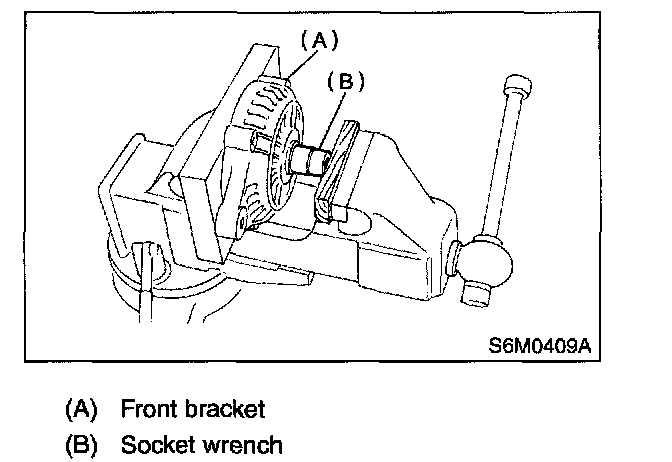 (A)
(B)
S6M0409A

(A) Front bracket
(B) Socket wrench