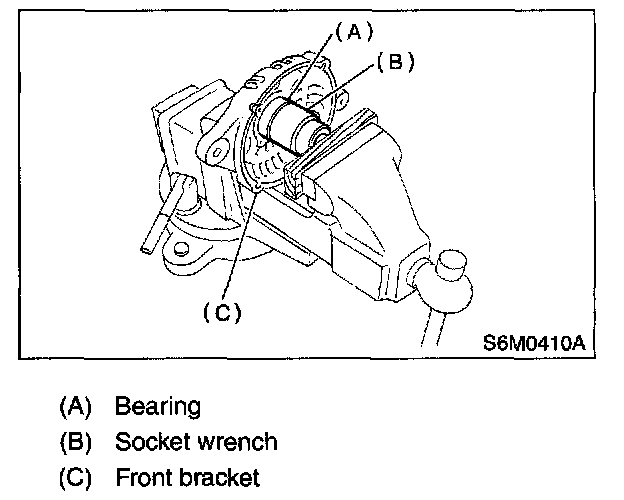 (A)
(B)
(C)
S6M0410A

(A) Bearing
(B) Socket wrench
(C) Front bracket