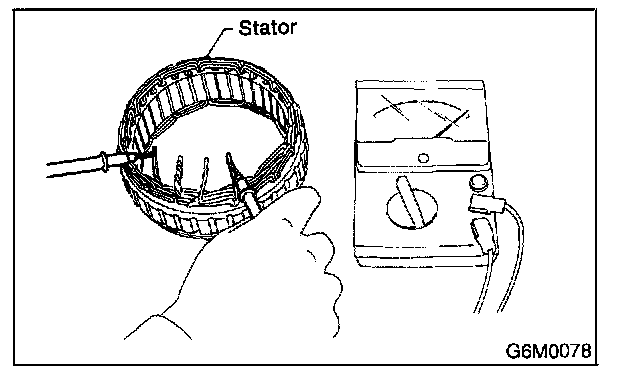 Stator

G6M0078