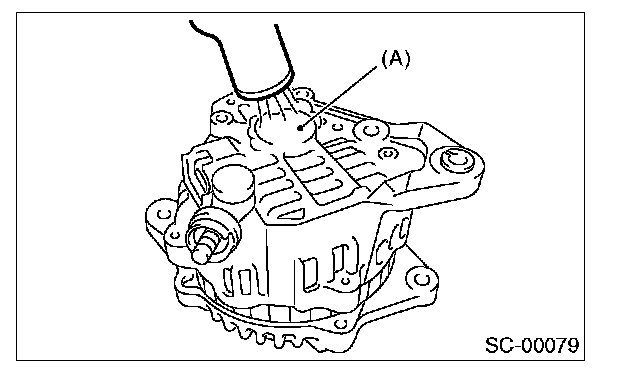 (A)

SC-00079