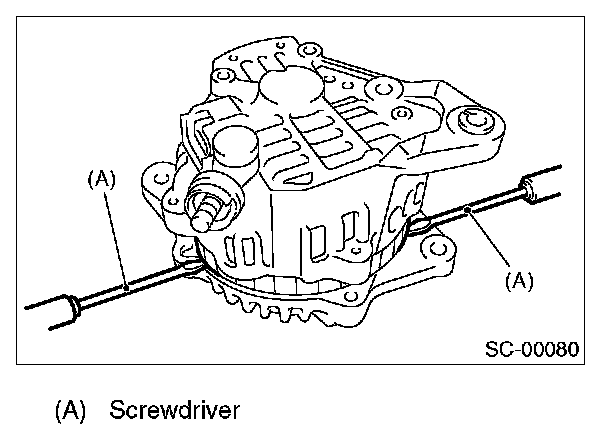 (A)

(A)

SC-00080

(A) Screwdriver