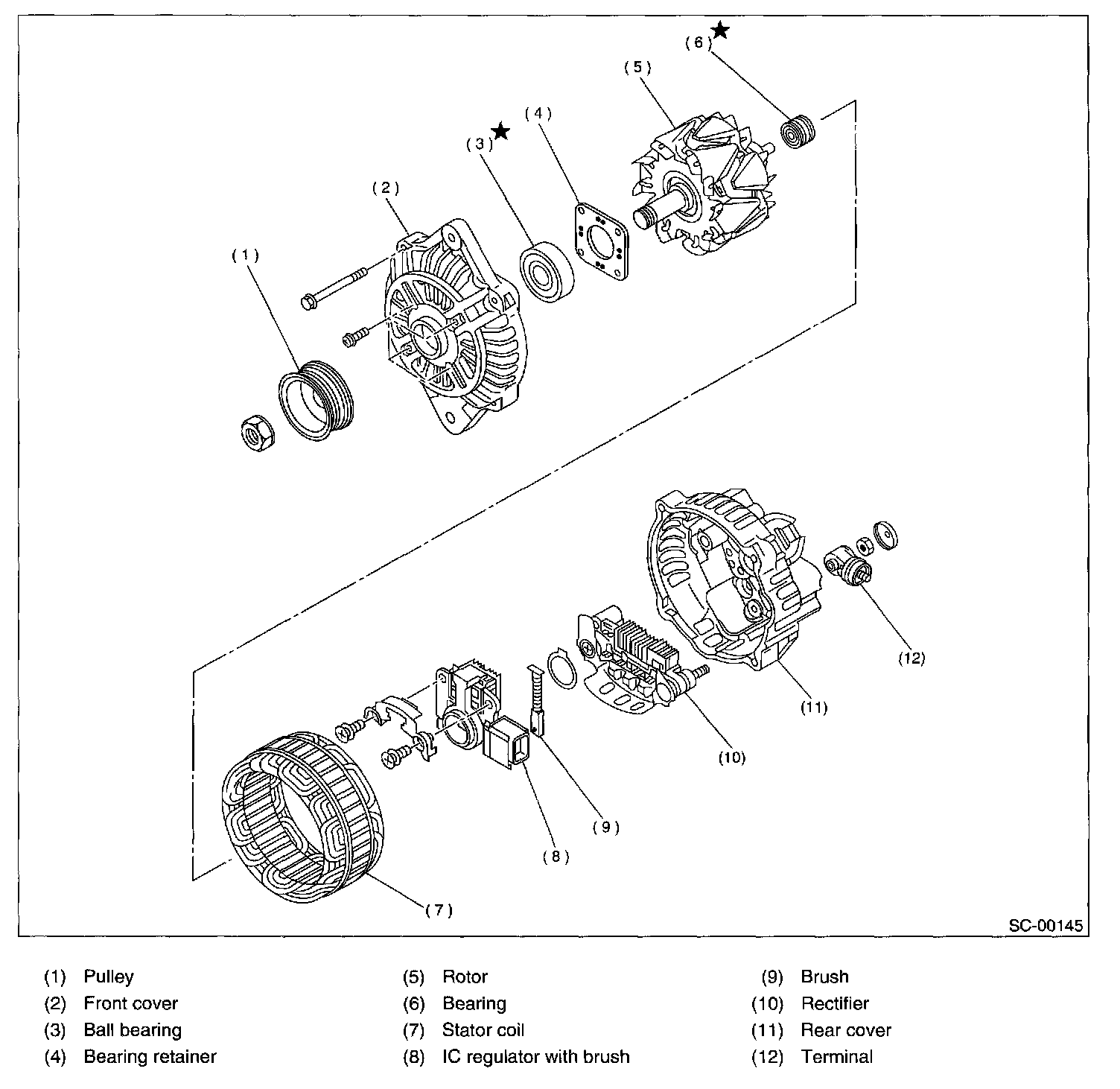 (6) ★
(5)
(4)
(3) ★
(2)
(1)
(12)
(11)
(10)
(9)
(8)
(7)
SC-00145

(1) Pulley
(2) Front cover
(3) Ball bearing
(4) Bearing retainer

(5) Rotor
(6) Bearing
(7) Stator coil
(8) IC regulator with brush

(9) Brush
(10) Rectifier
(11) Rear cover
(12) Terminal