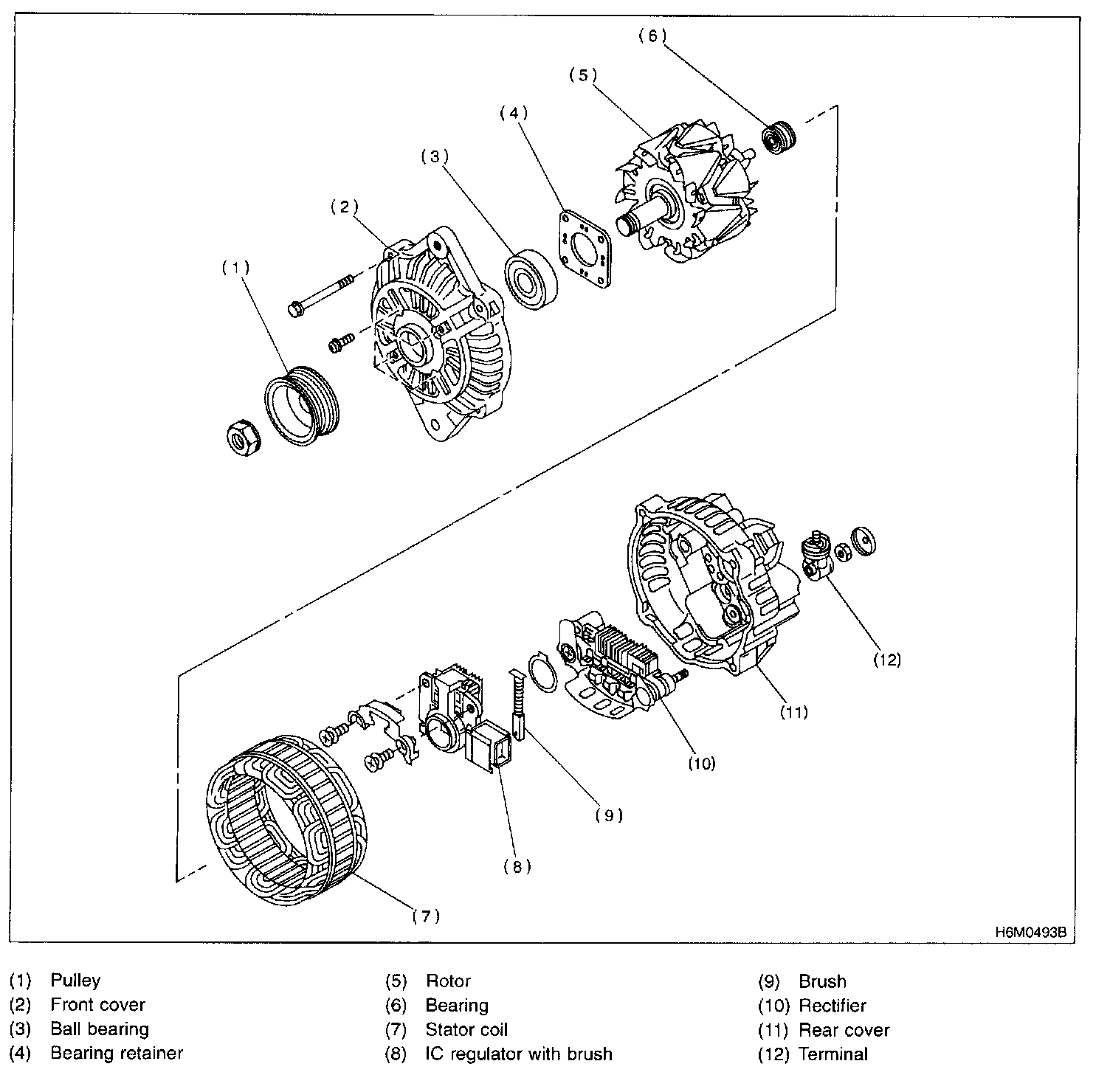 (6)
(5)
(4)
(3)
(2)
(1)
(12)
(11)
(10)
(9)
(8)
(7)
H6M0493B

(1) Pulley
(2) Front cover
(3) Ball bearing
(4) Bearing retainer

(5) Rotor
(6) Bearing
(7) Stator coil
(8) IC regulator with brush

(9) Brush
(10) Rectifier
(11) Rear cover
(12) Terminal