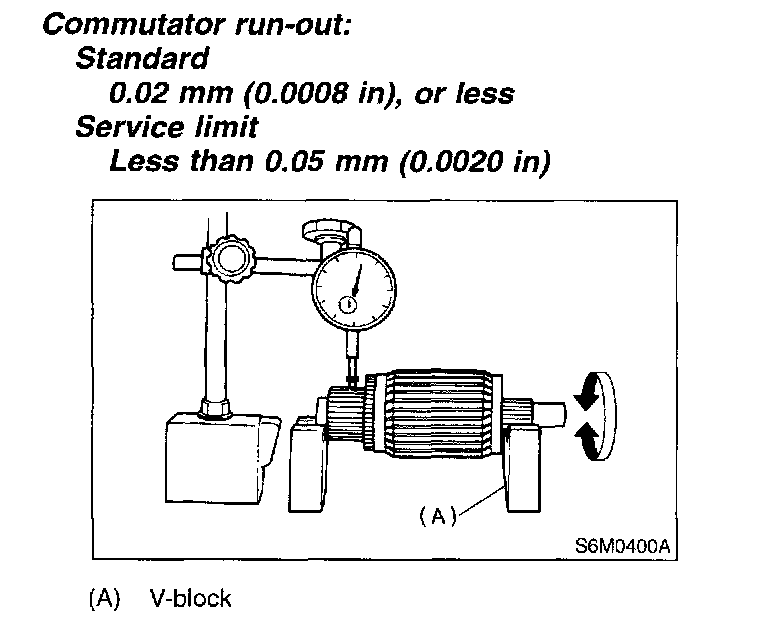 Commutator run-out:
Standard
0.02 mm (0.0008 in), or less
Service limit
Less than 0.05 mm (0.0020 in)

(A)

S6M0400A

(A) V-block