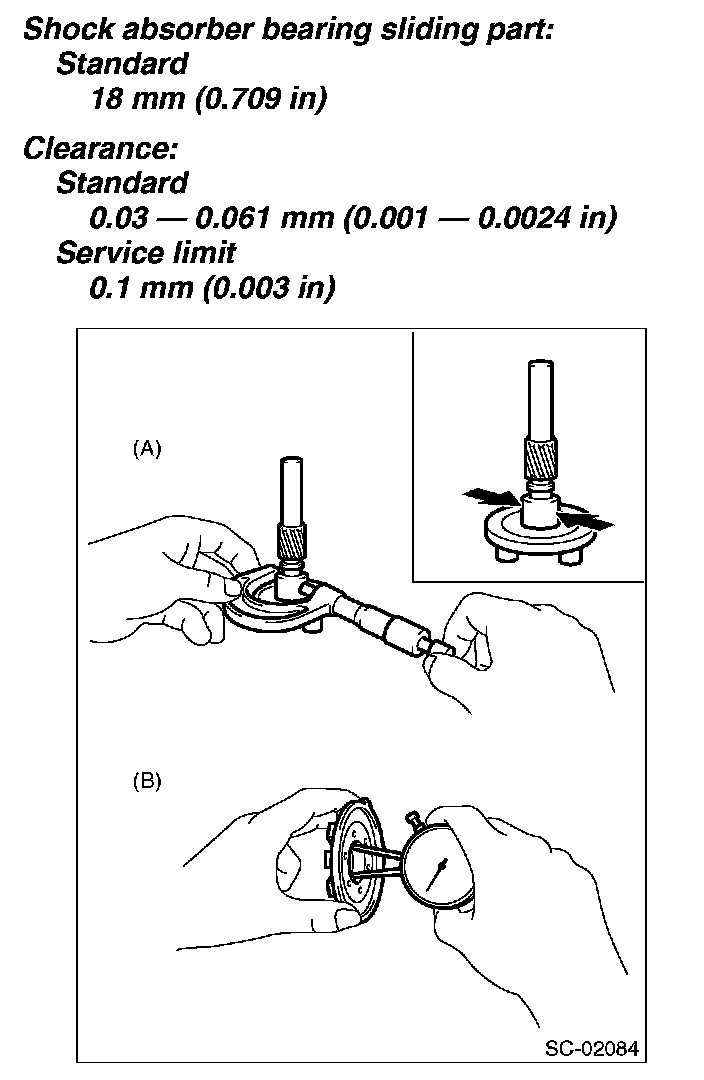 Shock absorber bearing sliding part:
Standard
18 mm (0.709 in)

Clearance:
Standard
0.03 — 0.061 mm (0.001 — 0.0024 in)
Service limit
0.1 mm (0.003 in)

(A)

(B)

SC-02084