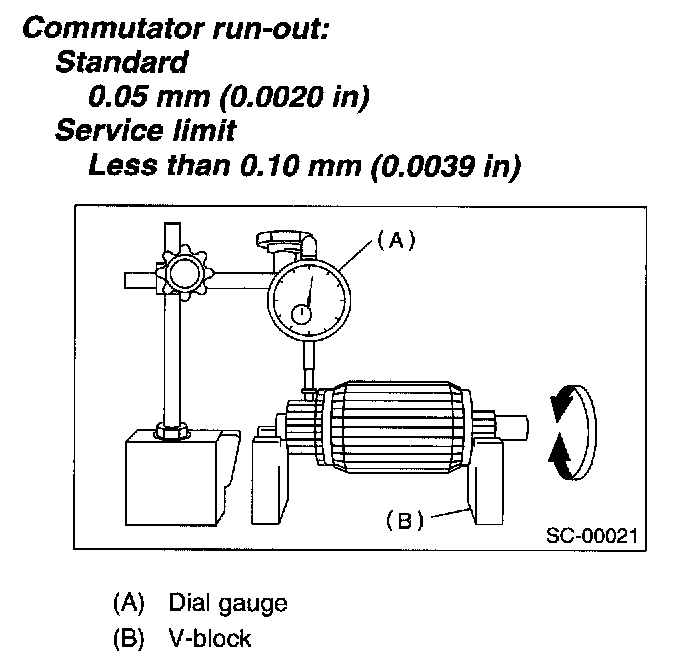 Commutator run-out:
Standard
0.05 mm (0.0020 in)
Service limit
Less than 0.10 mm (0.0039 in)

(A)

(B)

SC-00021

(A) Dial gauge
(B) V-block