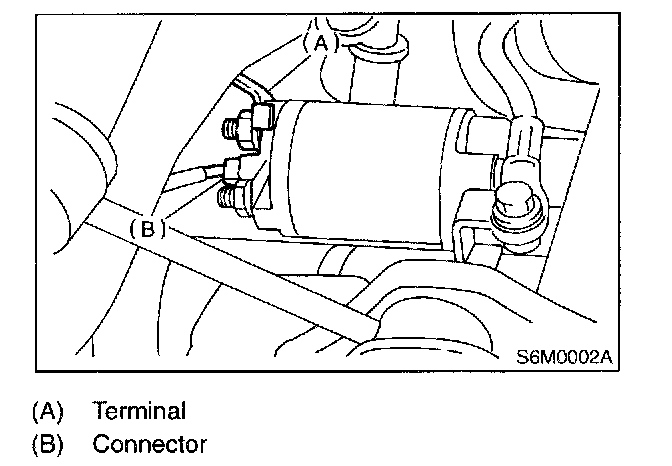 (A)

(B)

S6M0002A

(A) Terminal
(B) Connector