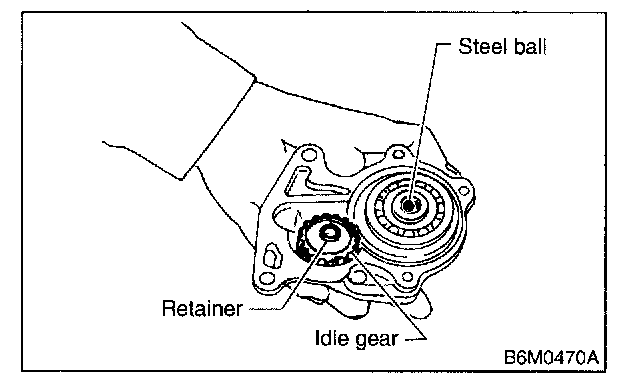 Steel ball

Retainer

Idle gear

B6M0470A