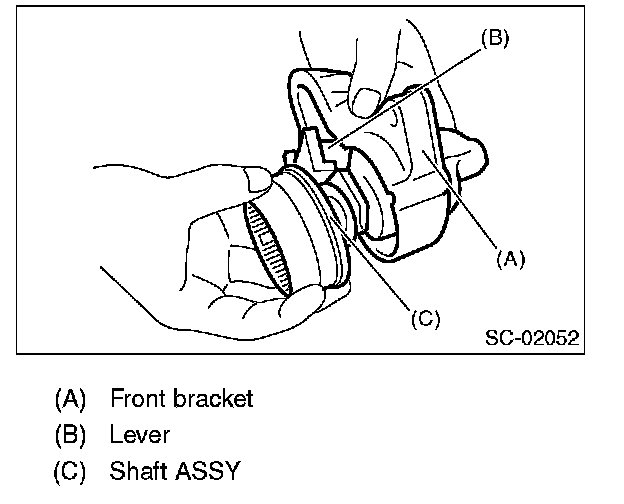 (B)

(A)

(C)

SC-02052

(A) Front bracket
(B) Lever
(C) Shaft ASSY