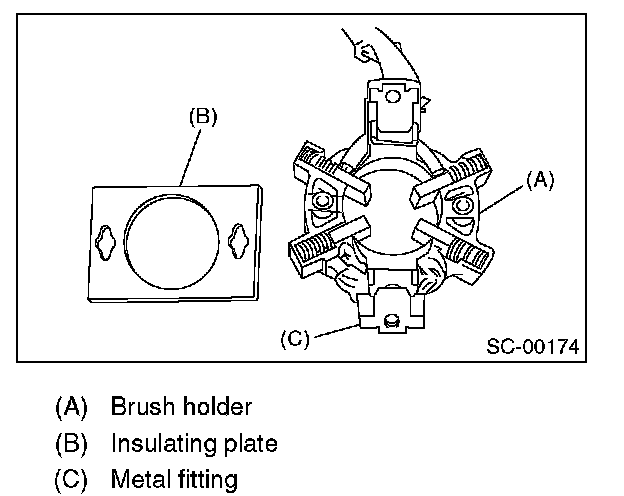 (B)

(A)

(C)

SC-00174

(A) Brush holder
(B) Insulating plate
(C) Metal fitting