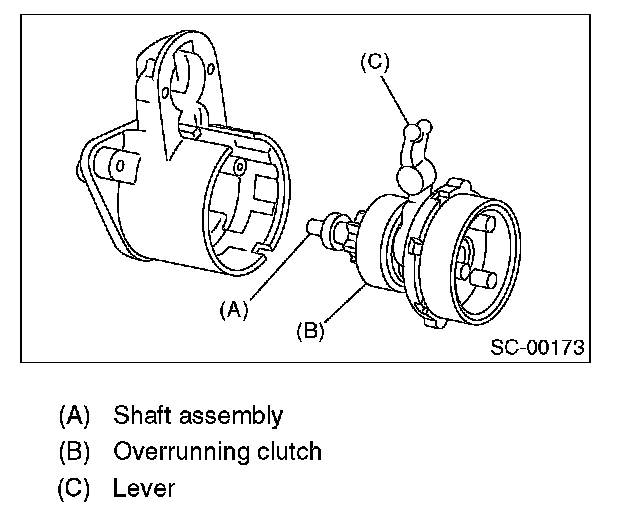 (C)

(A)

(B)

SC-00173

(A) Shaft assembly
(B) Overrunning clutch
(C) Lever