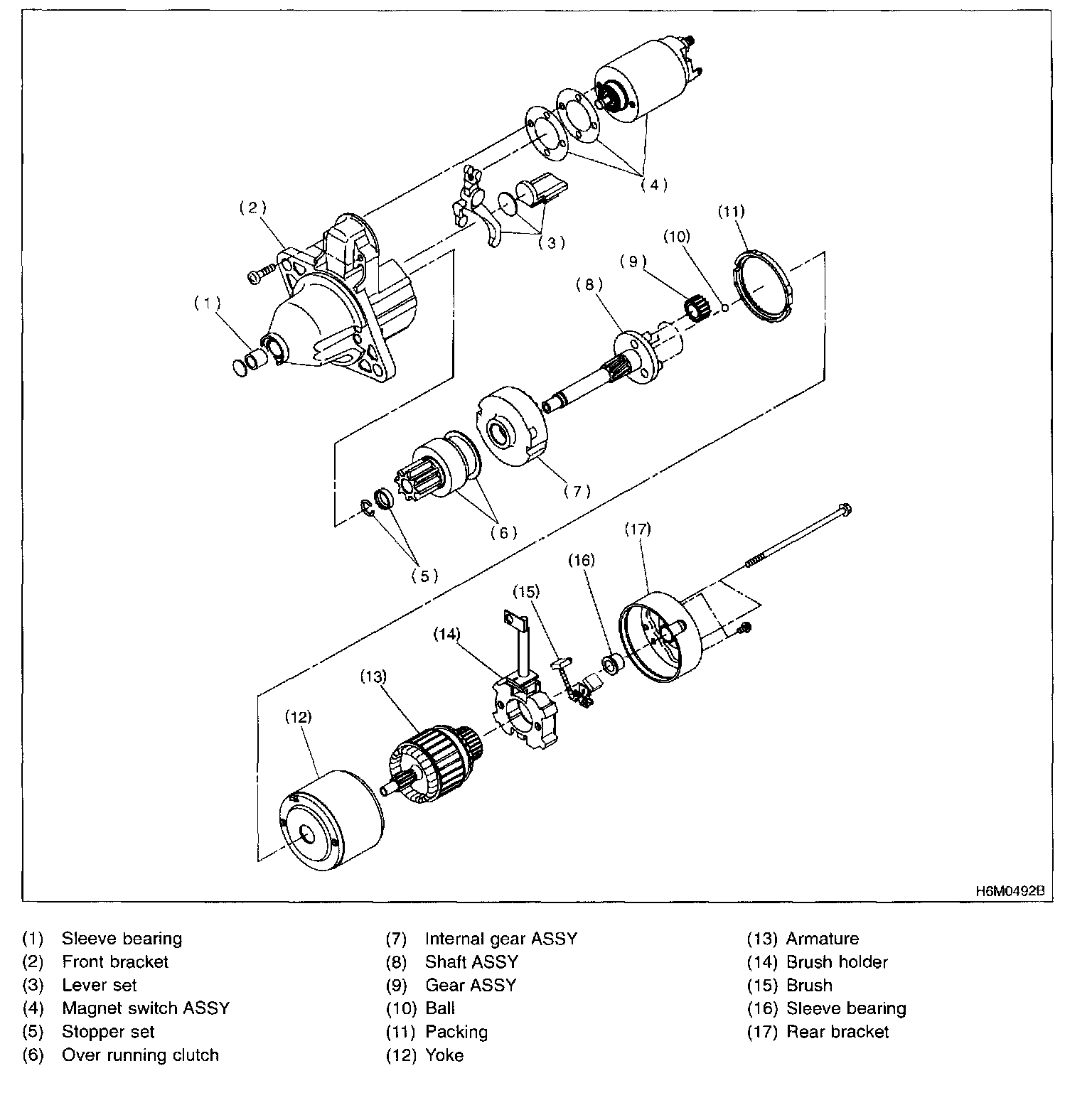 (4)
(2)
(3)
(11)
(10)
(9)
(8)
(1)
(7)
(6)
(5)
(17)
(16)
(15)
(14)
(13)
(12)
H6M0492B

(1) Sleeve bearing
(2) Front bracket
(3) Lever set
(4) Magnet switch ASSY
(5) Stopper set
(6) Over running clutch

(7) Internal gear ASSY
(8) Shaft ASSY
(9) Gear ASSY
(10) Ball
(11) Packing
(12) Yoke

(13) Armature
(14) Brush holder
(15) Brush
(16) Sleeve bearing
(17) Rear bracket