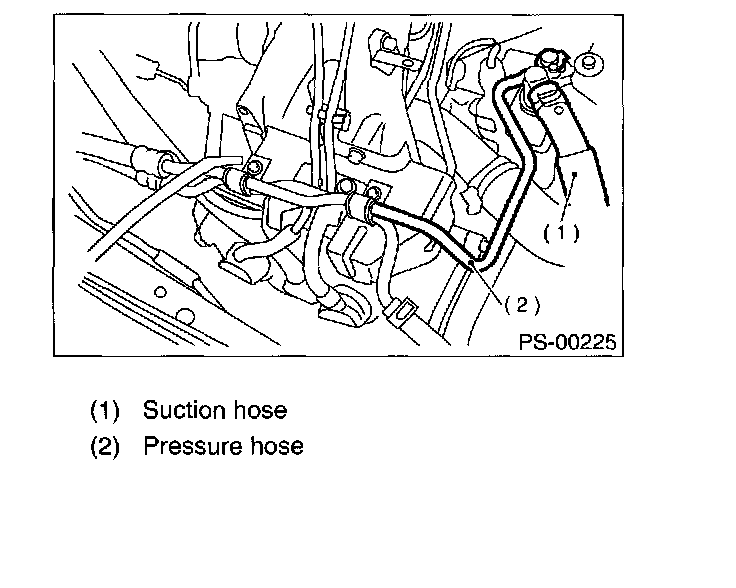 (1)

(2)

PS-00225

(1) Suction hose
(2) Pressure hose