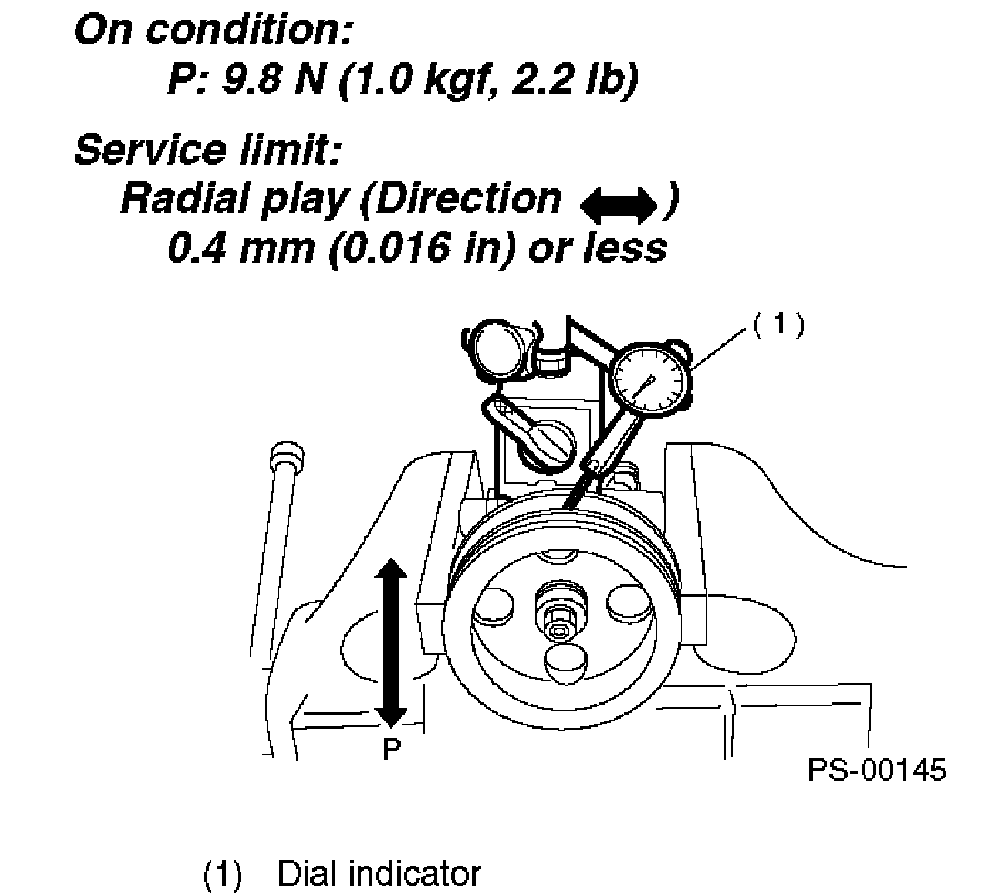 On condition:
P: 9.8 N (1.0 kgf, 2.2 lb)

Service limit:
Radial play (Direction ⟷)
0.4 mm (0.016 in) or less

(1)

P

PS-00145

(1) Dial indicator