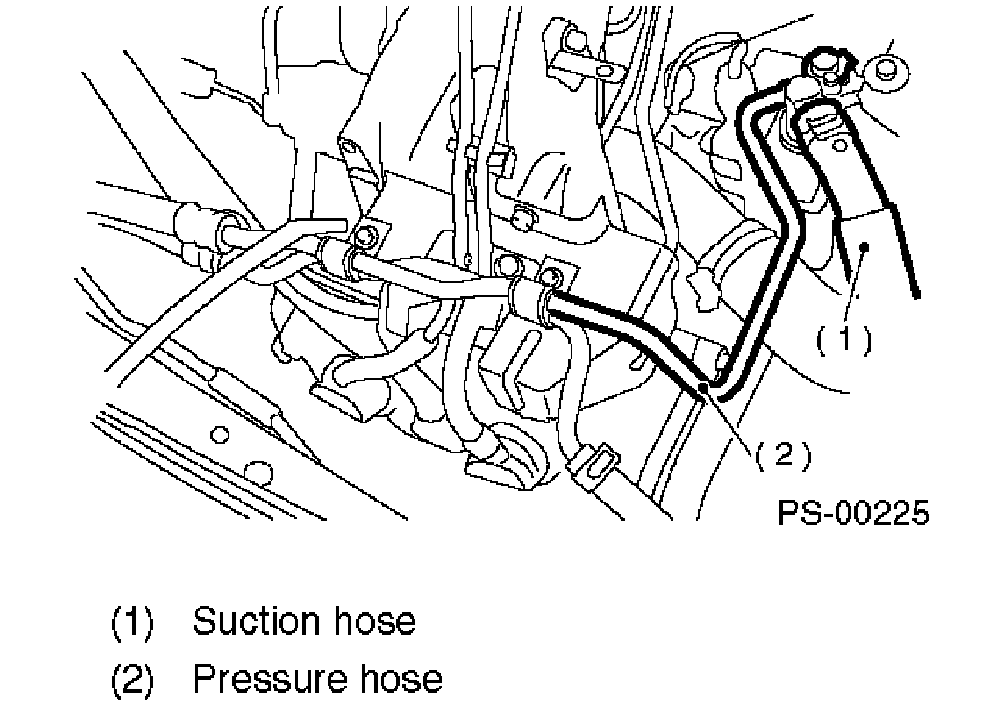 (1)

(2)

PS-00225

(1) Suction hose

(2) Pressure hose