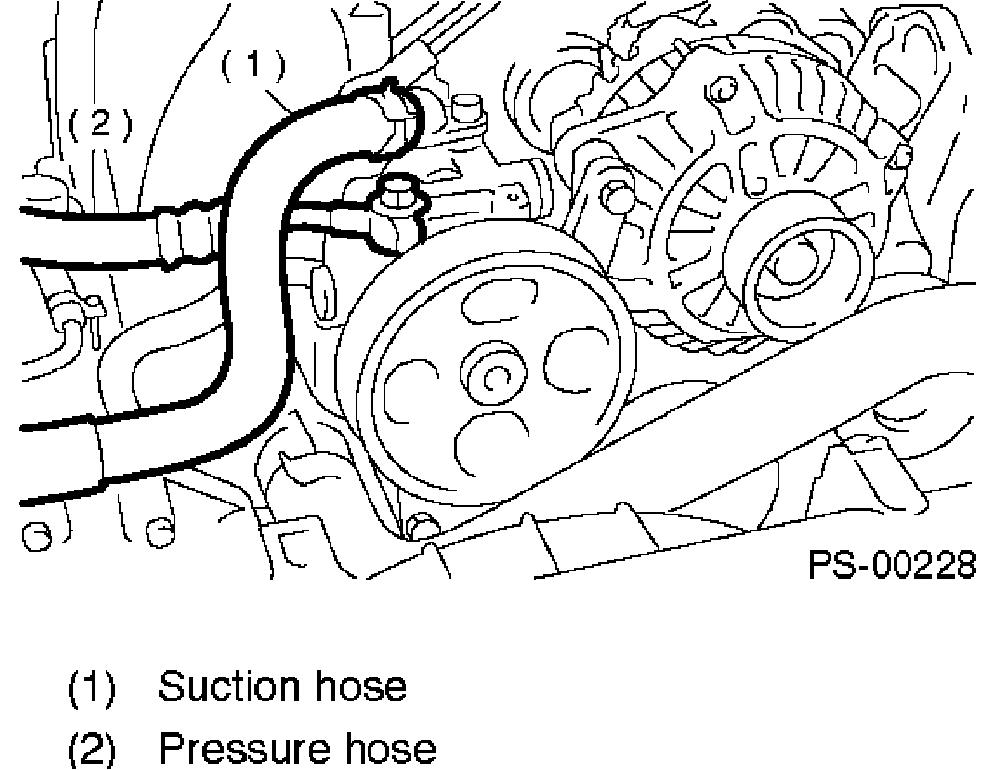 (1)
(2)
PS-00228

(1) Suction hose
(2) Pressure hose