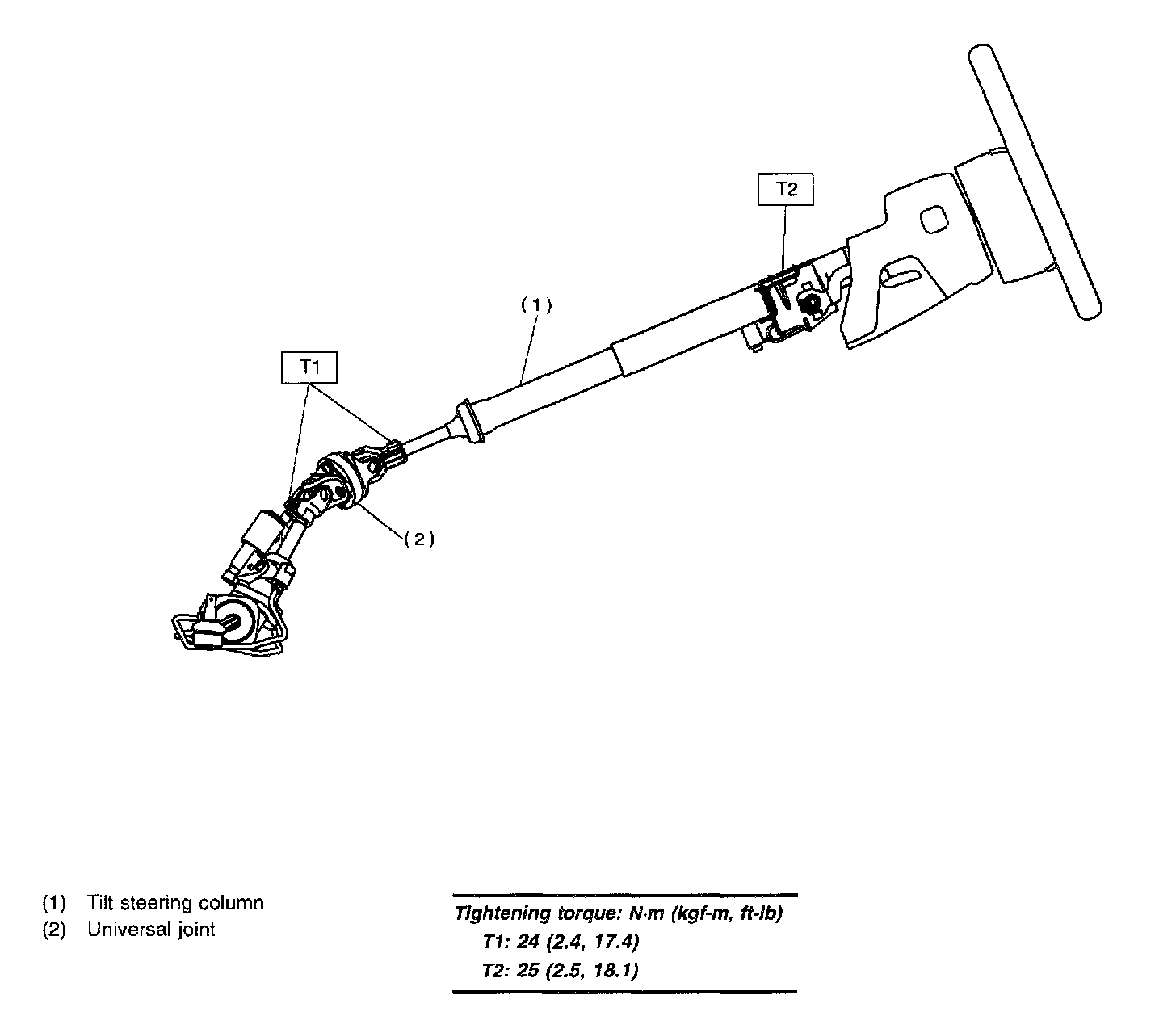 T2

(1)

T1

(2)

(1) Tilt steering column
(2) Universal joint

Tightening torque: N·m (kgf-m, ft-lb)
T1: 24 (2.4, 17.4)
T2: 25 (2.5, 18.1)