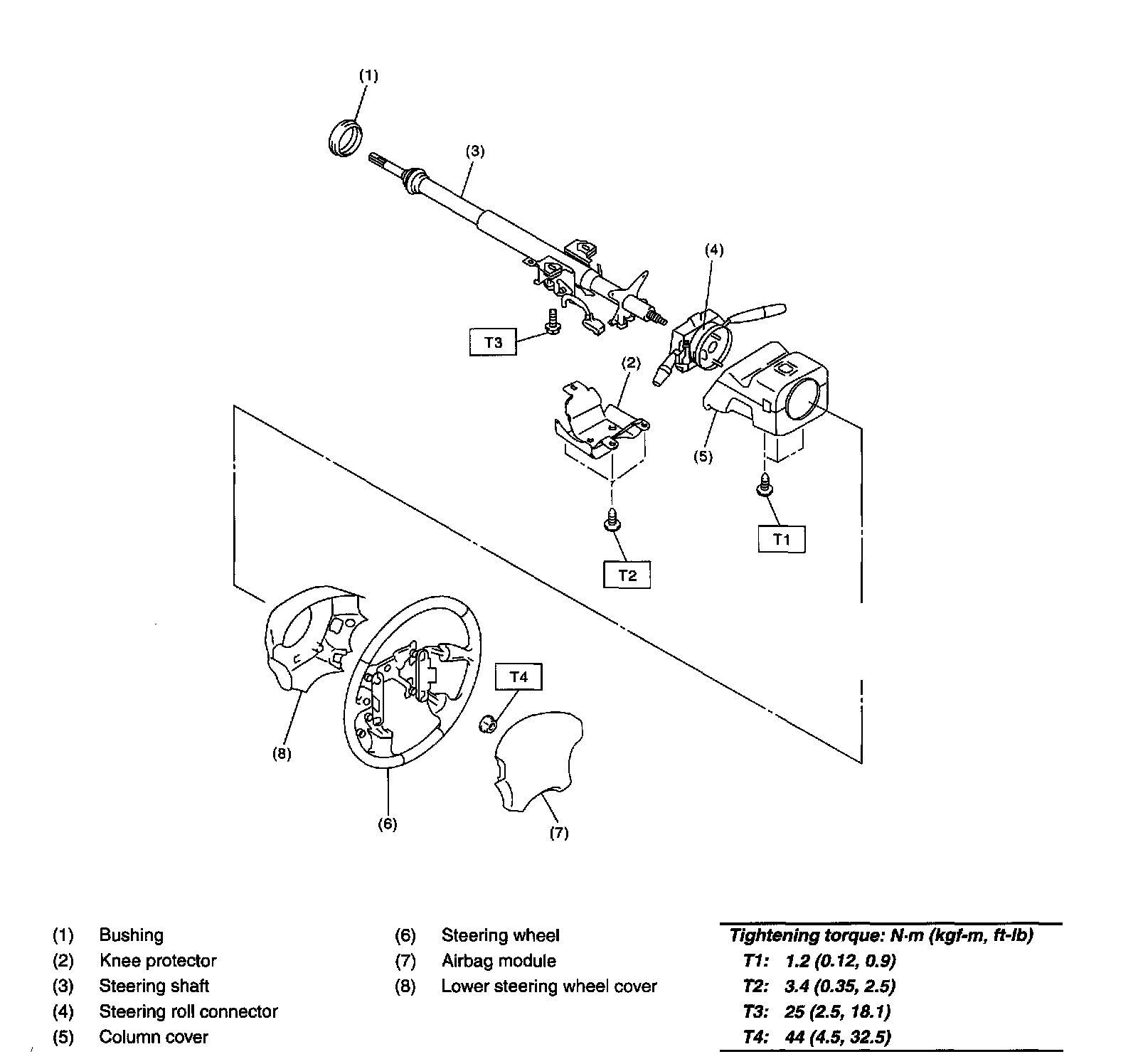 (1)

(3)

(4)

T3

(2)

(5)

T1

T2

T4

(8)

(6)

(7)

(1) Bushing
(2) Knee protector
(3) Steering shaft
(4) Steering roll connector
(5) Column cover

(6) Steering wheel
(7) Airbag module
(8) Lower steering wheel cover

Tightening torque: N·m (kgf-m, ft-lb)
T1: 1.2 (0.12, 0.9)
T2: 3.4 (0.35, 2.5)
T3: 25 (2.5, 18.1)
T4: 44 (4.5, 32.5)