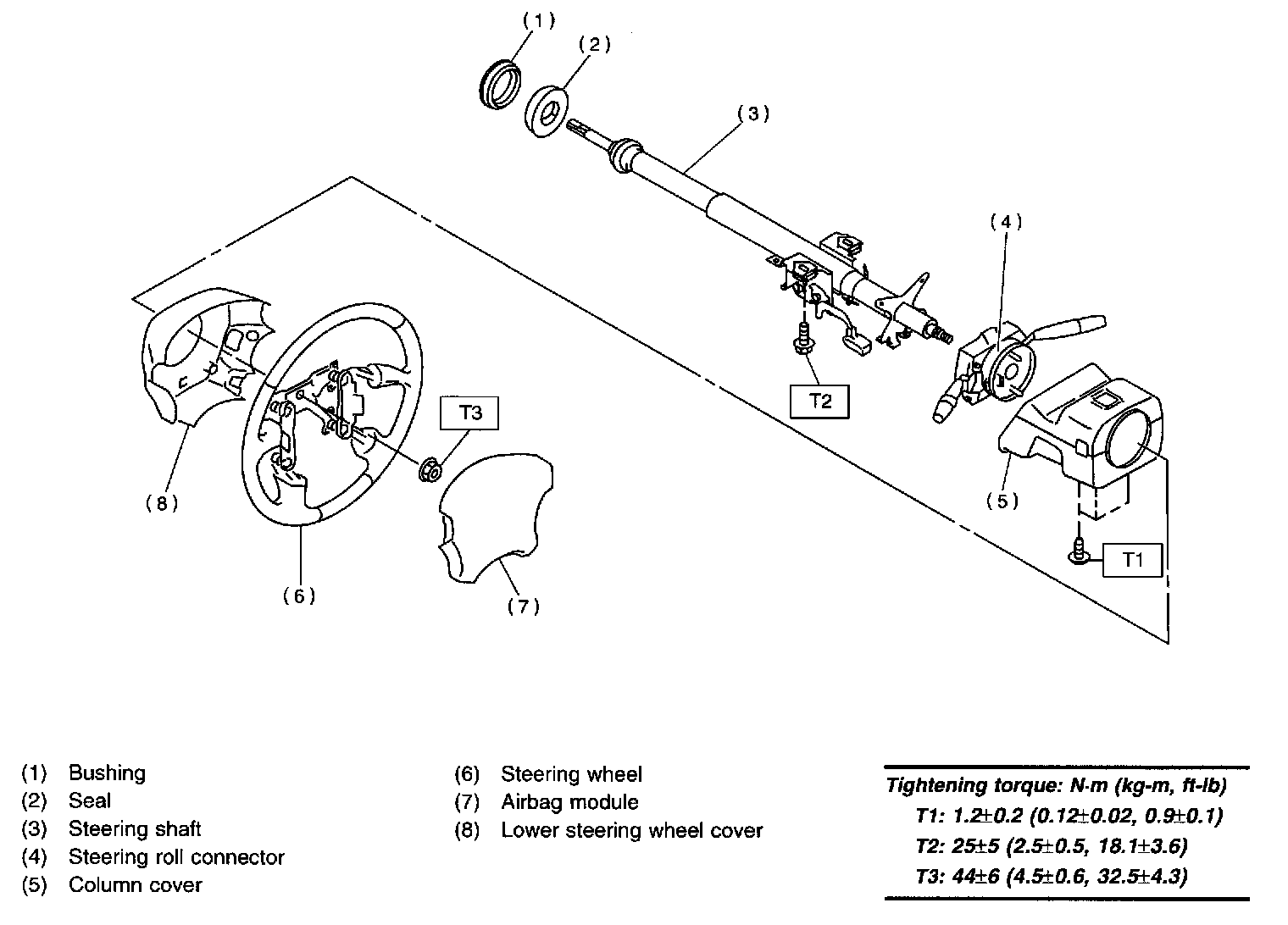 (1)

(2)

(3)

(4)

T2

T3

(8)

(5)

T1

(6)

(7)

(1) Bushing
(2) Seal
(3) Steering shaft
(4) Steering roll connector
(5) Column cover

(6) Steering wheel
(7) Airbag module
(8) Lower steering wheel cover

Tightening torque: N·m (kg-m, ft-lb)
T1: 1.2±0.2 (0.12±0.02, 0.9±0.1)
T2: 25±5 (2.5±0.5, 18.1±3.6)
T3: 44±6 (4.5±0.6, 32.5±4.3)