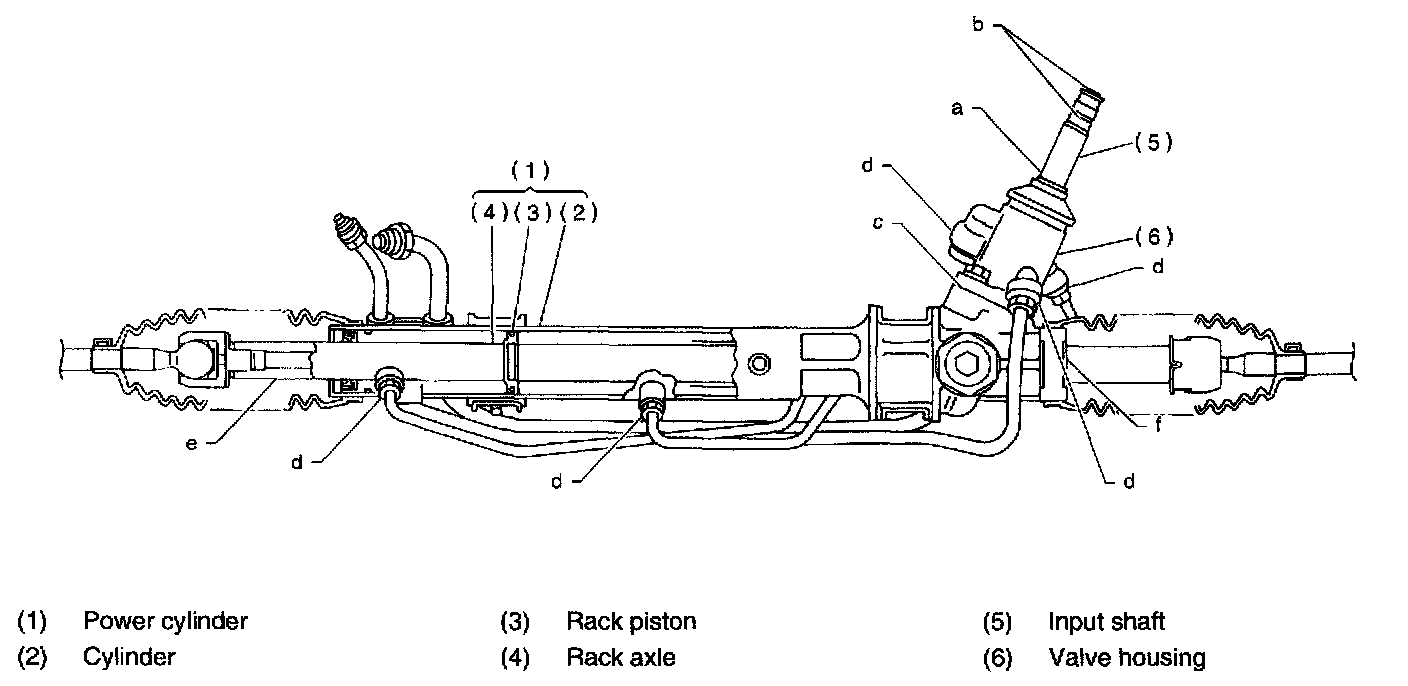 b
a
(5)
d
(1)
(4) (3) (2)
c
(6)
d
e
d
d
f
d

(1) Power cylinder
(2) Cylinder
(3) Rack piston
(4) Rack axle
(5) Input shaft
(6) Valve housing