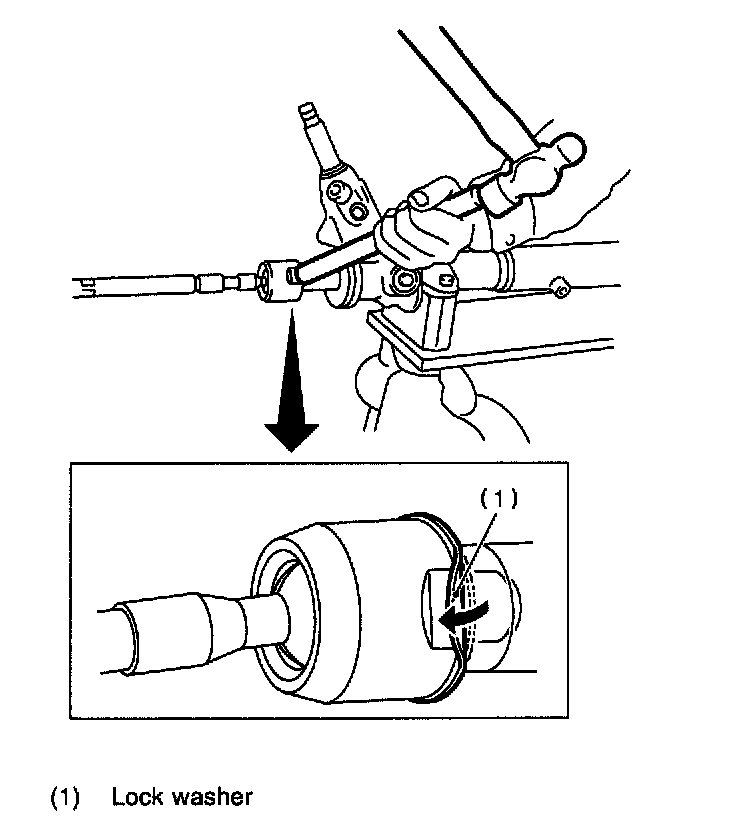 (1)

(1) Lock washer