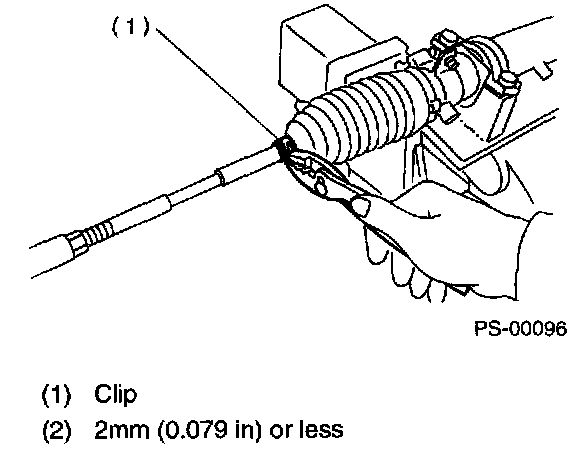 (1)

PS-00096

(1) Clip
(2) 2mm (0.079 in) or less