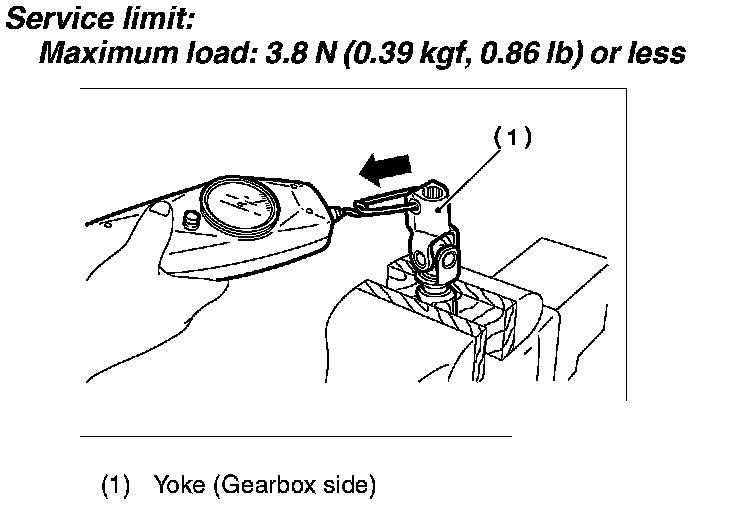 Service limit:
Maximum load: 3.8 N (0.39 kgf, 0.86 lb) or less

(1)

(1) Yoke (Gearbox side)