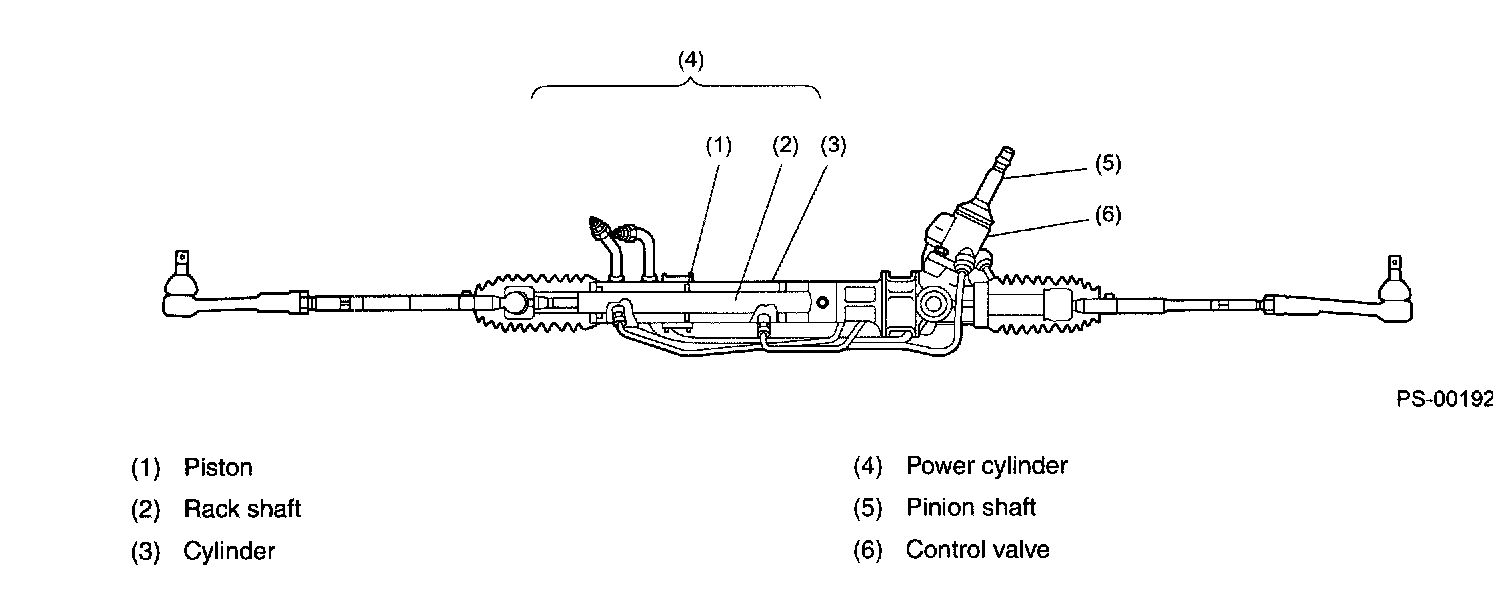 (4)

(1) (2) (3)

(5)

(6)

PS-00192

(1) Piston
(2) Rack shaft
(3) Cylinder

(4) Power cylinder
(5) Pinion shaft
(6) Control valve