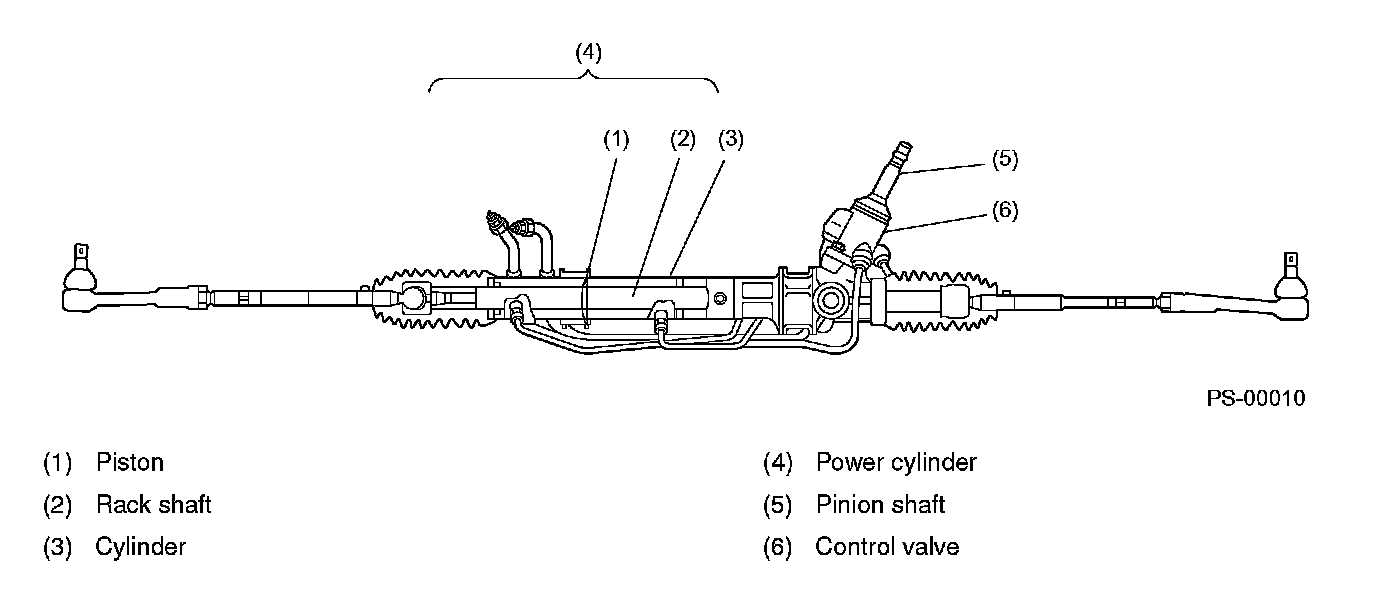 (4)

(1) (2) (3)

(5)

(6)

PS-00010

(1) Piston

(2) Rack shaft

(3) Cylinder

(4) Power cylinder

(5) Pinion shaft

(6) Control valve