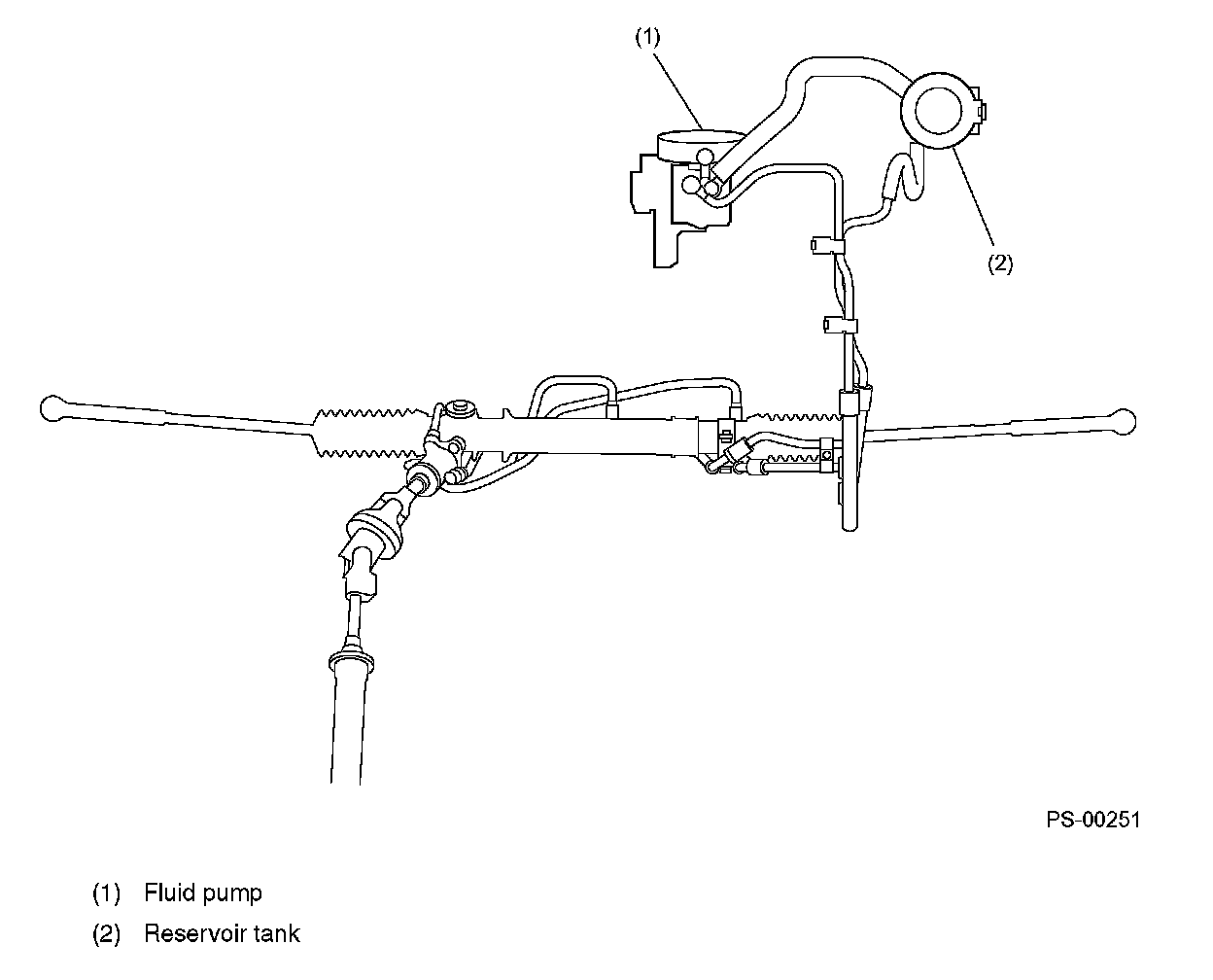 (1)

(2)

PS-00251

(1) Fluid pump

(2) Reservoir tank