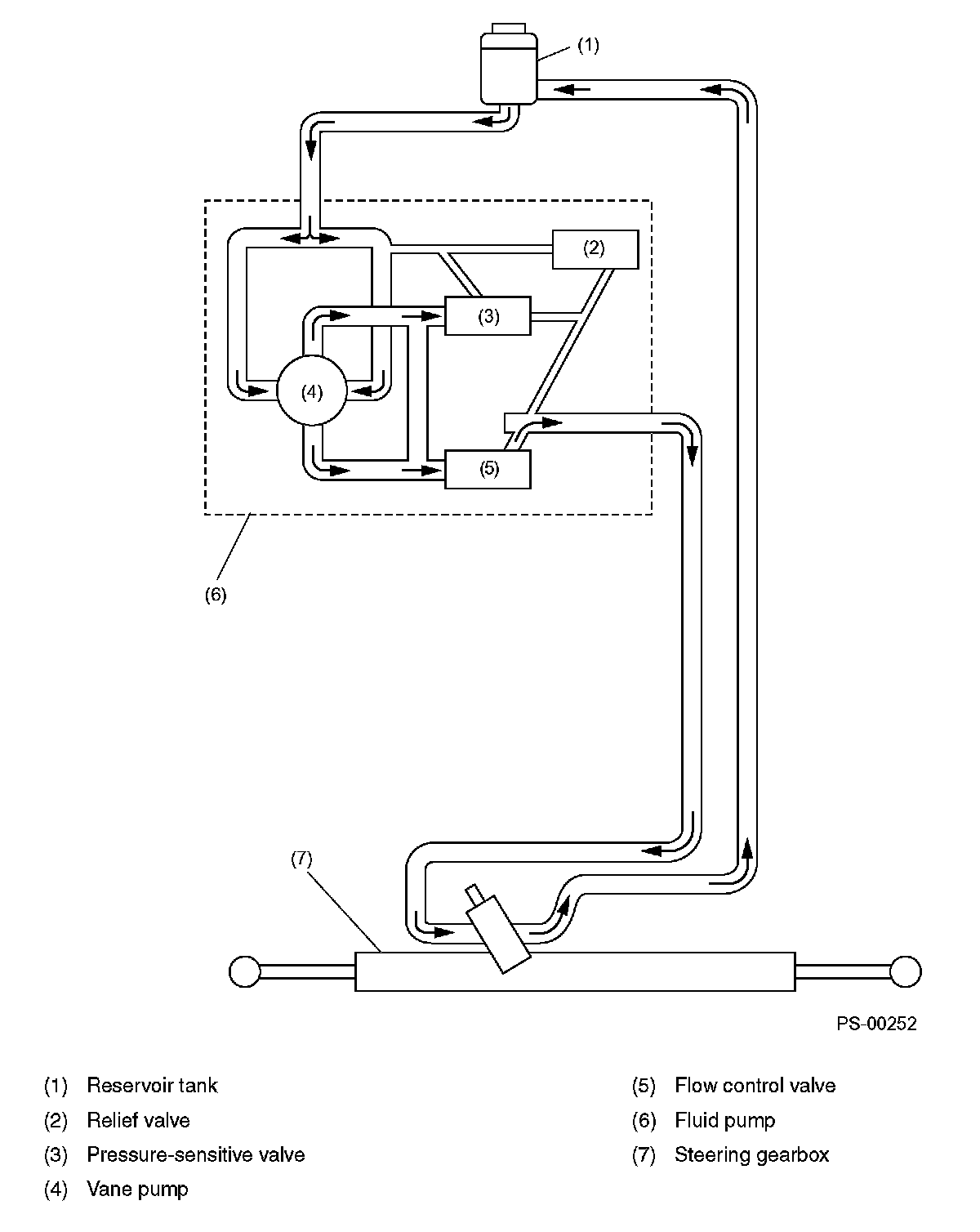 (1)

(2)

(3)

(4)

(5)

(6)

(7)

PS-00252

(1) Reservoir tank
(2) Relief valve
(3) Pressure-sensitive valve
(4) Vane pump

(5) Flow control valve
(6) Fluid pump
(7) Steering gearbox