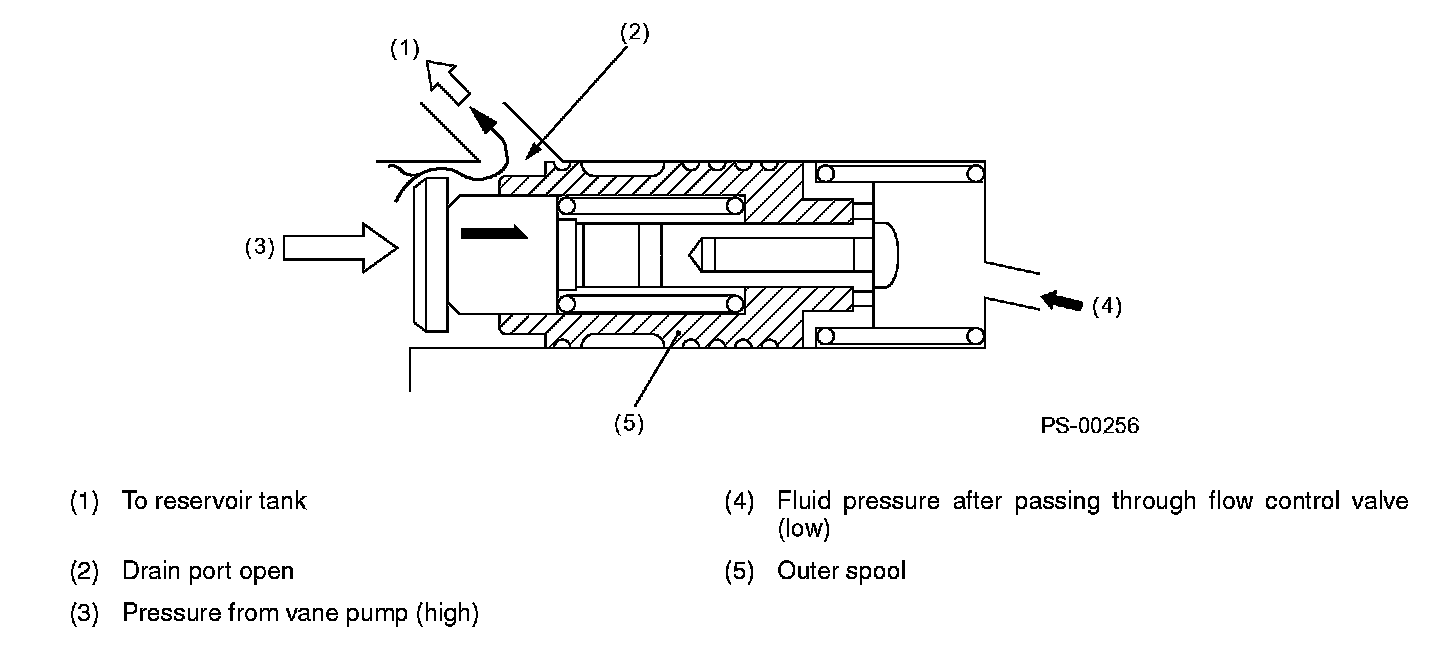 (1)

(2)

(3)

(4)

(5)

PS-00256

(1) To reservoir tank

(2) Drain port open

(3) Pressure from vane pump (high)

(4) Fluid pressure after passing through flow control valve (low)

(5) Outer spool