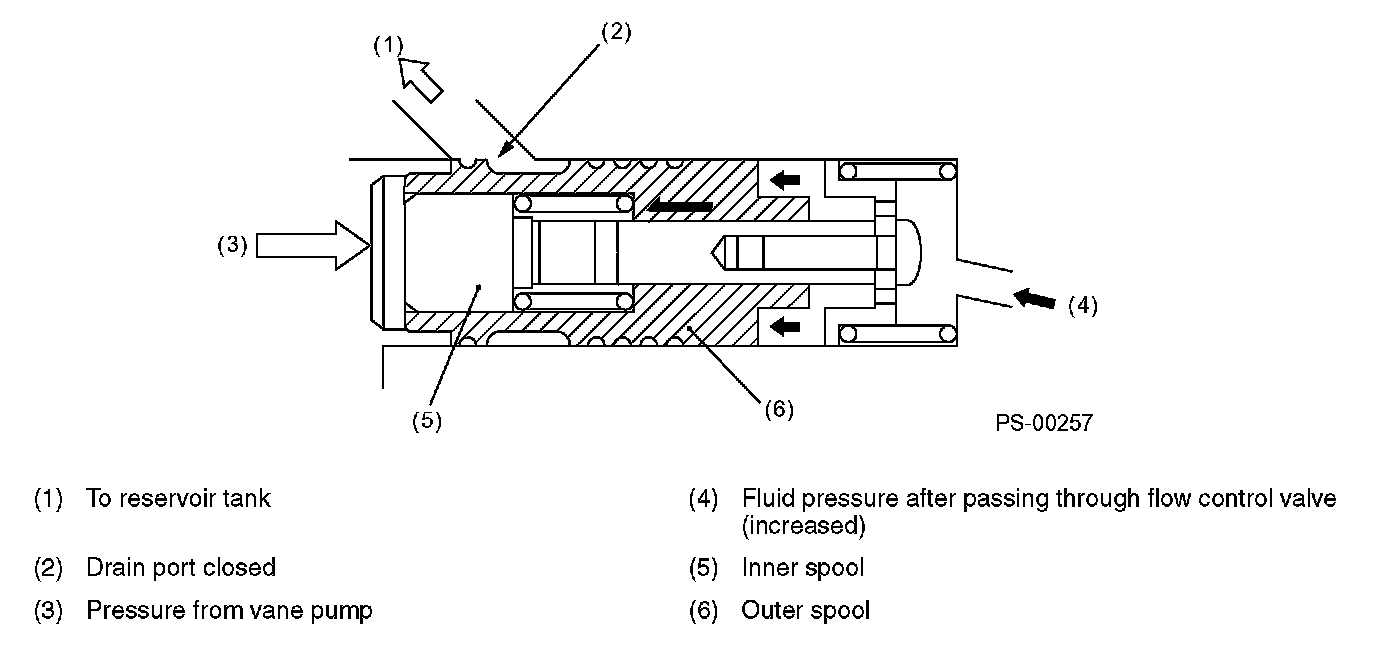 (1)
(2)
(3)
(4)
(5)
(6)
PS-00257

(1) To reservoir tank

(2) Drain port closed

(3) Pressure from vane pump

(4) Fluid pressure after passing through flow control valve (increased)

(5) Inner spool

(6) Outer spool