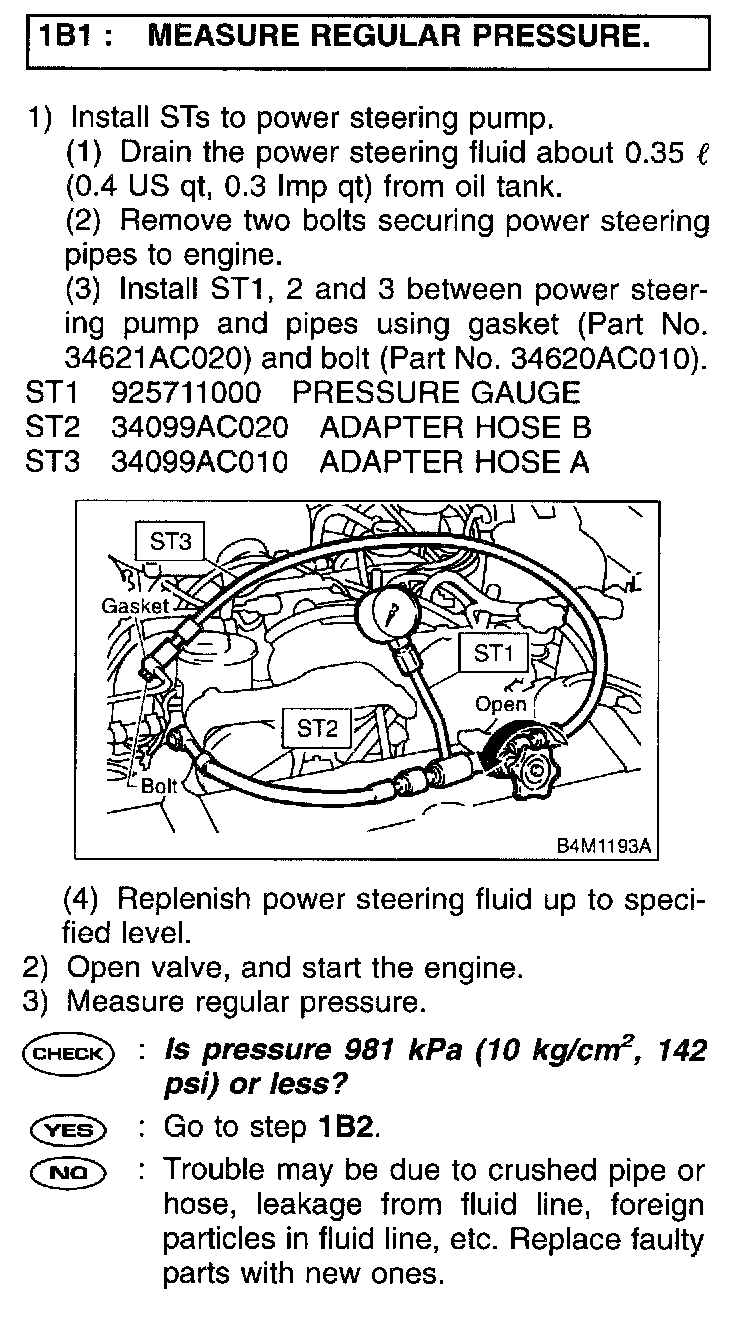 1B1 : MEASURE REGULAR PRESSURE.

1) Install STs to power steering pump.
(1) Drain the power steering fluid about 0.35 $\ell$ (0.4 US qt, 0.3 Imp qt) from oil tank.
(2) Remove two bolts securing power steering pipes to engine.
(3) Install ST1, 2 and 3 between power steering pump and pipes using gasket (Part No. 34621AC020) and bolt (Part No. 34620AC010).
ST1 925711000 PRESSURE GAUGE
ST2 34099AC020 ADAPTER HOSE B
ST3 34099AC010 ADAPTER HOSE A

ST3
Gasket
ST1
Open
ST2
Bolt
B4M1193A

(4) Replenish power steering fluid up to specified level.
2) Open valve, and start the engine.
3) Measure regular pressure.

CHECK : Is pressure 981 kPa (10 kg/cm$^2$, 142 psi) or less?

YES : Go to step 1B2.

NO : Trouble may be due to crushed pipe or hose, leakage from fluid line, foreign particles in fluid line, etc. Replace faulty parts with new ones.