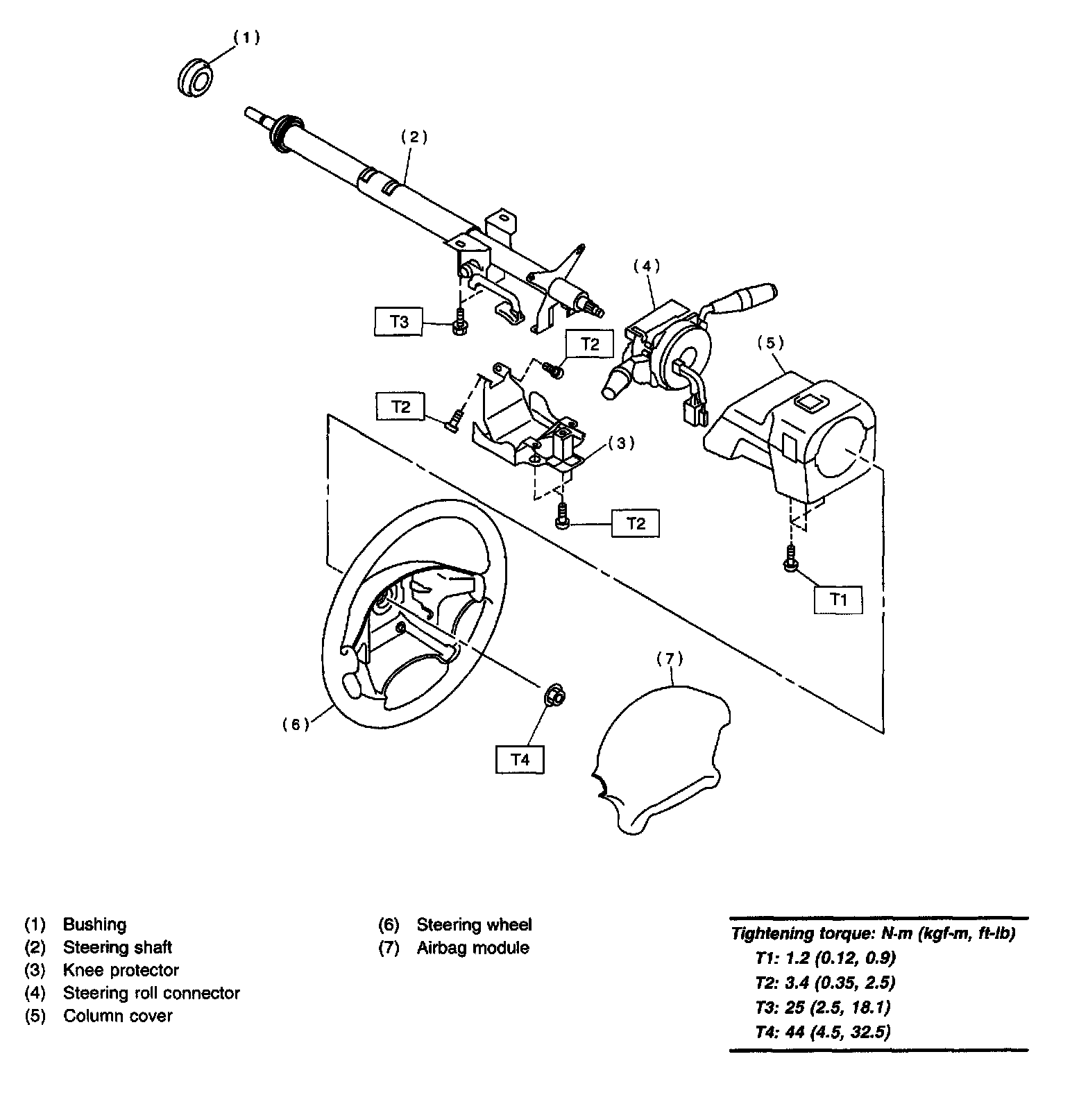 (1)

(2)

(4)

T3

T2

(5)

T2

(3)

T2

T1

(7)

(6)

T4

(1) Bushing
(2) Steering shaft
(3) Knee protector
(4) Steering roll connector
(5) Column cover

(6) Steering wheel
(7) Airbag module

Tightening torque: N·m (kgf-m, ft-lb)
T1: 1.2 (0.12, 0.9)
T2: 3.4 (0.35, 2.5)
T3: 25 (2.5, 18.1)
T4: 44 (4.5, 32.5)