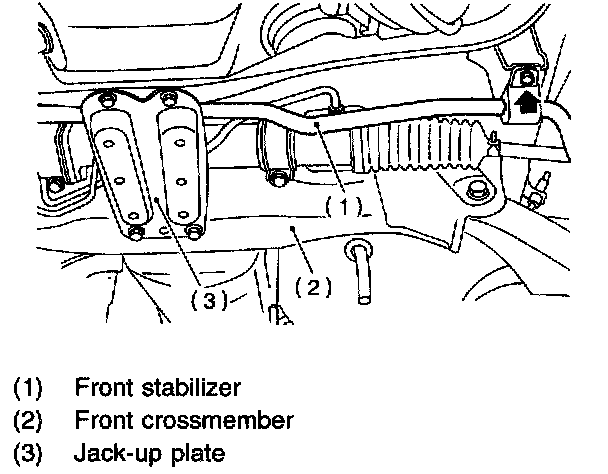 (1)

(2)

(3)

(1) Front stabilizer
(2) Front crossmember
(3) Jack-up plate