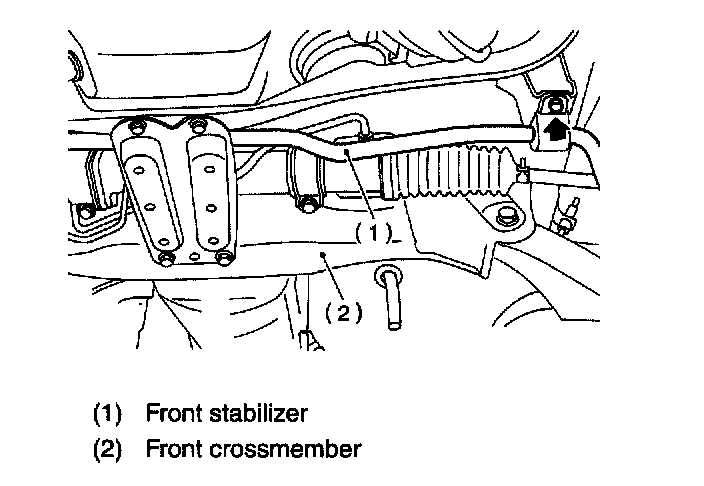 (1)
(2)

(1) Front stabilizer
(2) Front crossmember